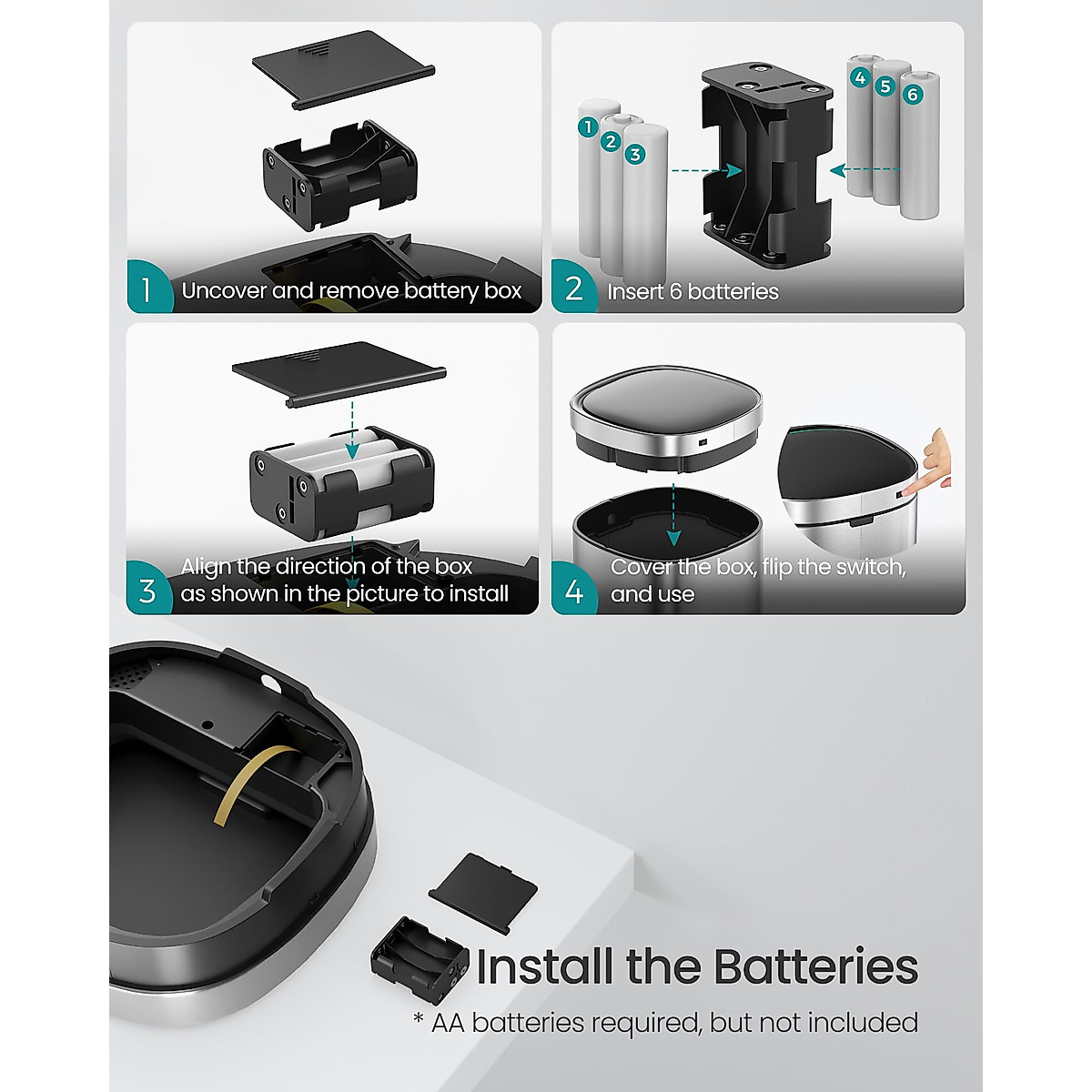 1 Uncover and remove battery box

1 2 3 4 5 6

2 Insert 6 batteries

3 Align the direction of the box as shown in the picture to install

4 Cover the box, flip the switch, and use

Install the Batteries

* AA batteries required, but not included