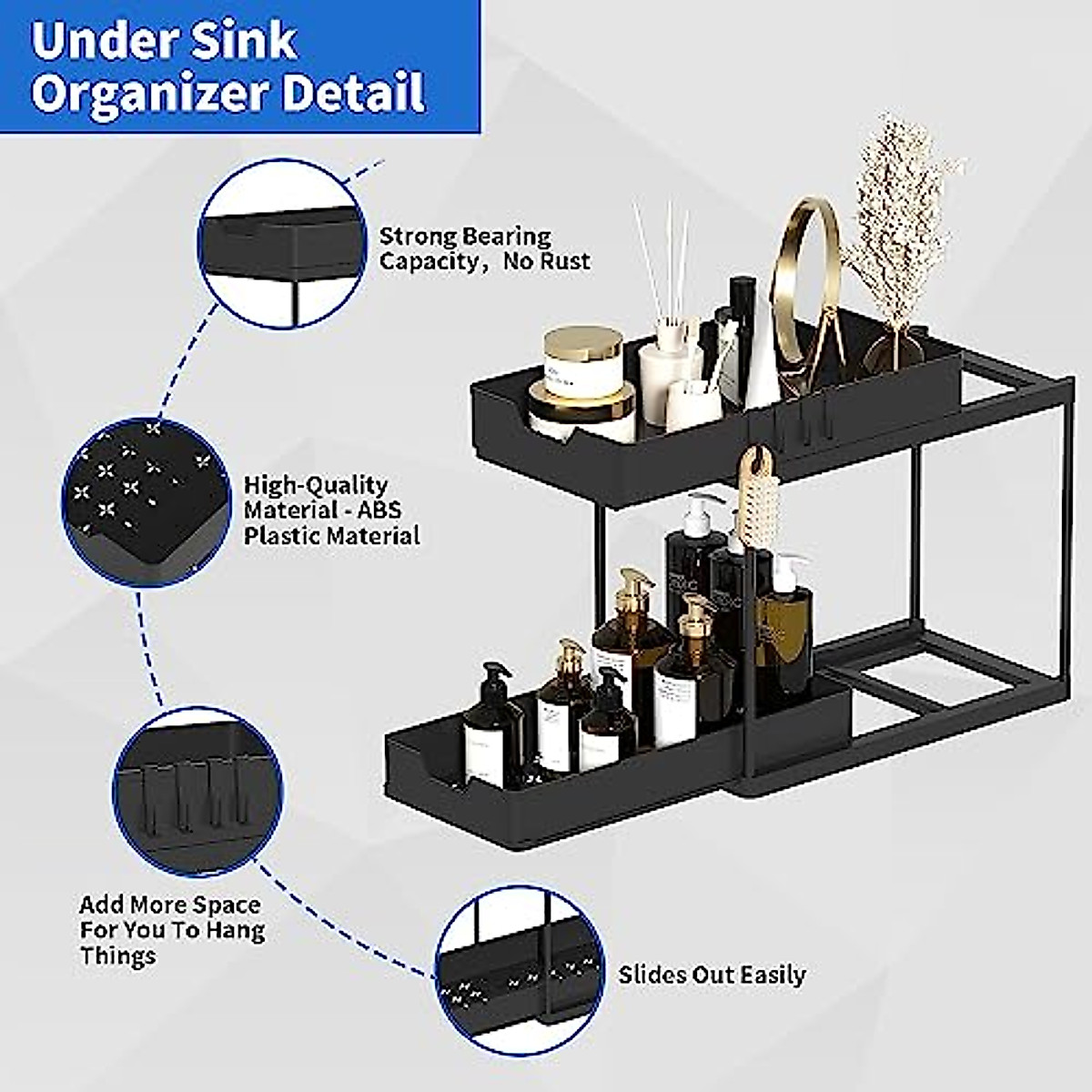 Under Sink Organizer Detail

Strong Bearing Capacity，No Rust

High-Quality Material - ABS Plastic Material

Add More Space For You To Hang Things

Slides Out Easily