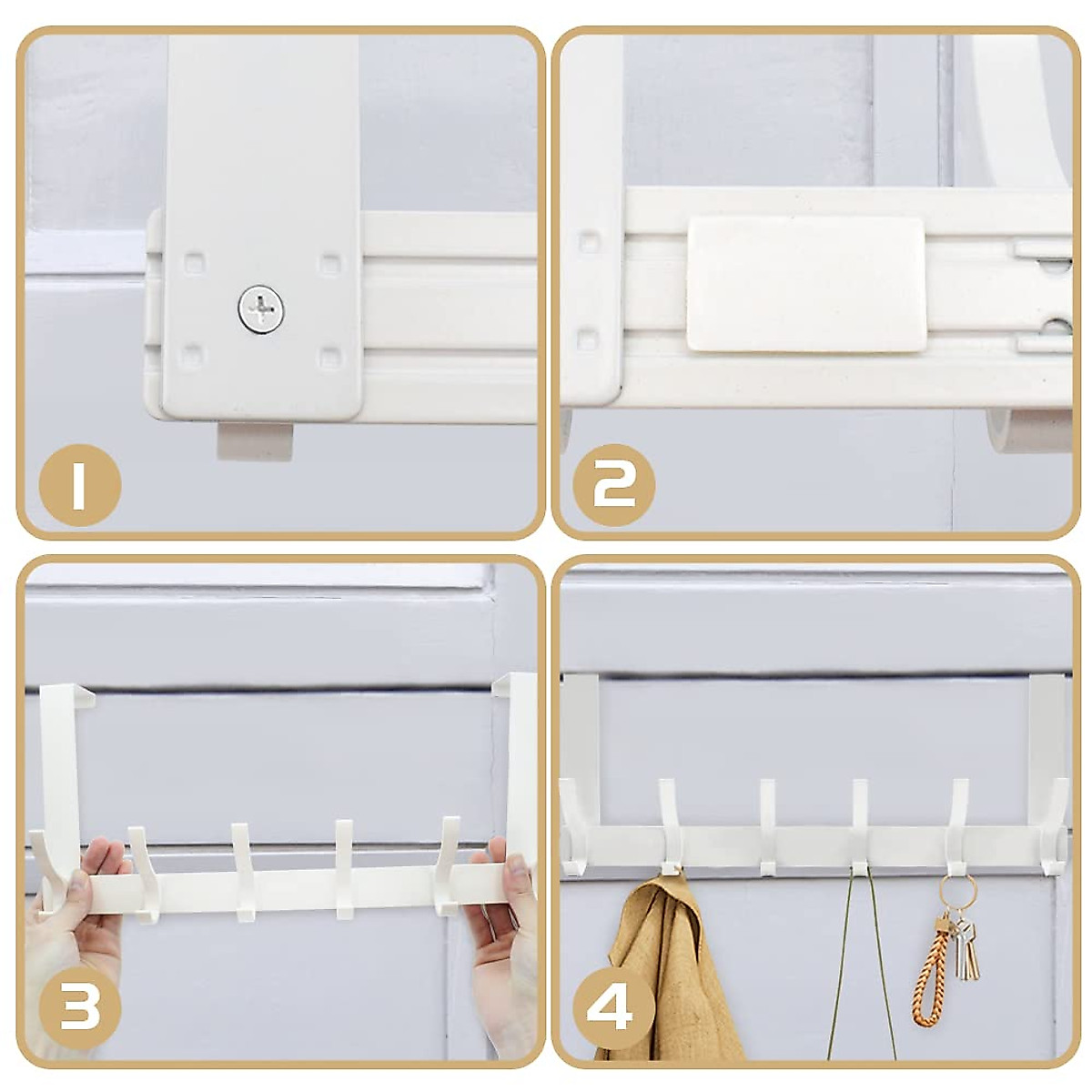 1

2

3

4