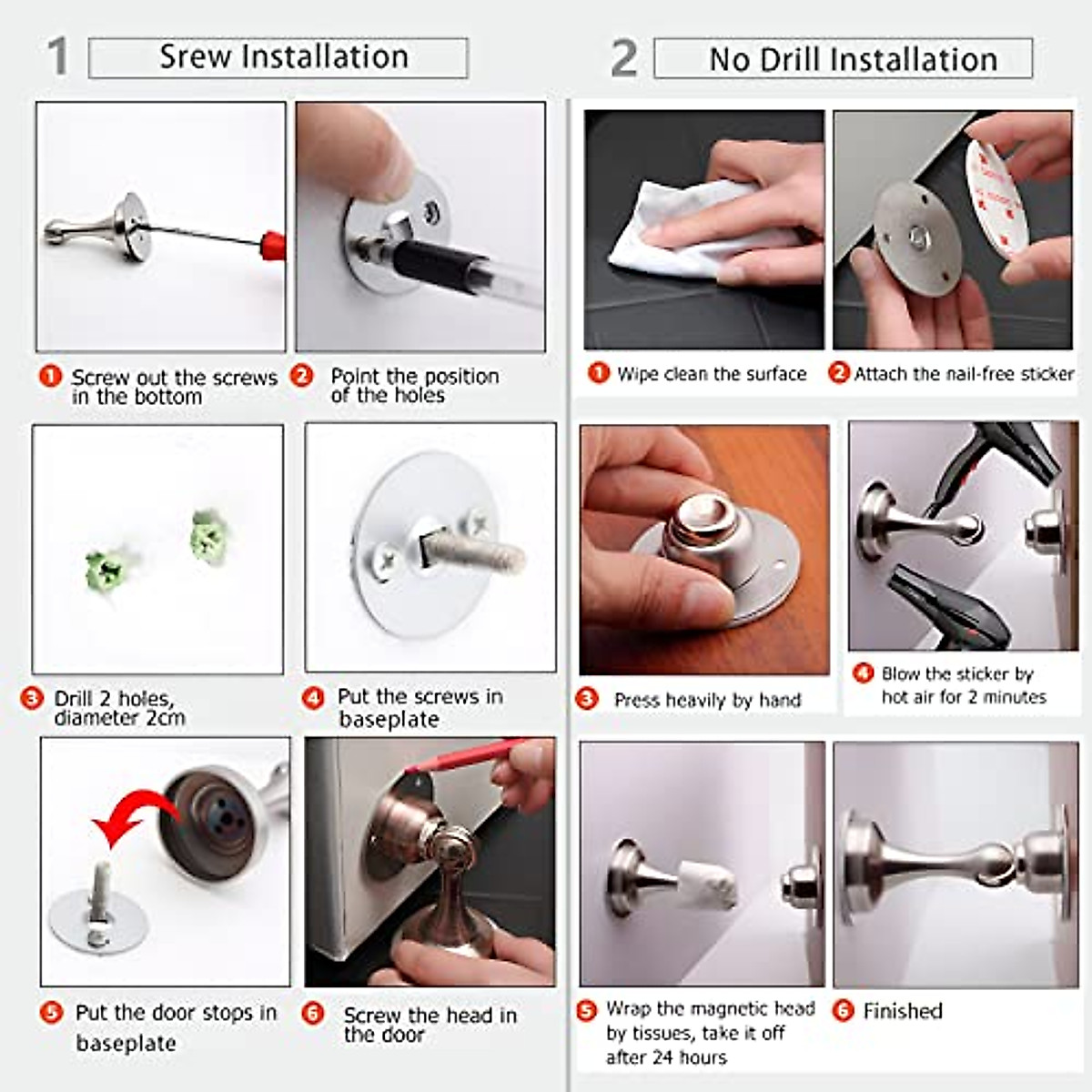 1 Srew Installation

1 Screw out the screws in the bottom

2 Point the position of the holes

3 Drill 2 holes, diameter 2cm

4 Put the screws in baseplate

5 Put the door stops in baseplate

6 Screw the head in the door

2 No Drill Installation

1 Wipe clean the surface

2 Attach the nail-free sticker

3 Press heavily by hand

4 Blow the sticker by hot air for 2 minutes

5 Wrap the magnetic head by tissues, take it off after 24 hours

6 Finished