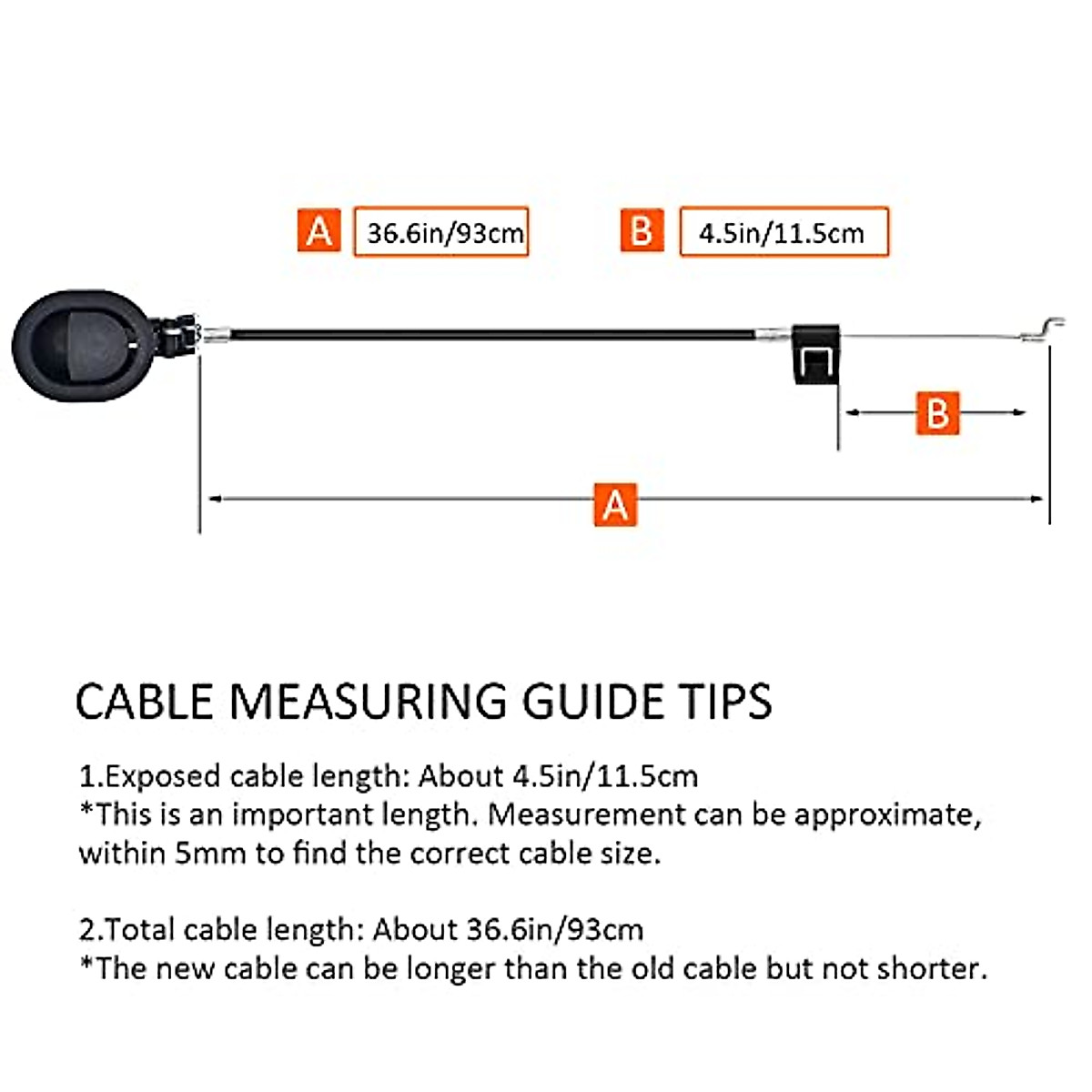 A 36.6in/93cm B 4.5in/11.5cm

B

A

CABLE MEASURING GUIDE TIPS

1.Exposed cable length: About 4.5in/11.5cm
*This is an important length. Measurement can be approximate, within 5mm to find the correct cable size.

2.Total cable length: About 36.6in/93cm
*The new cable can be longer than the old cable but not shorter.