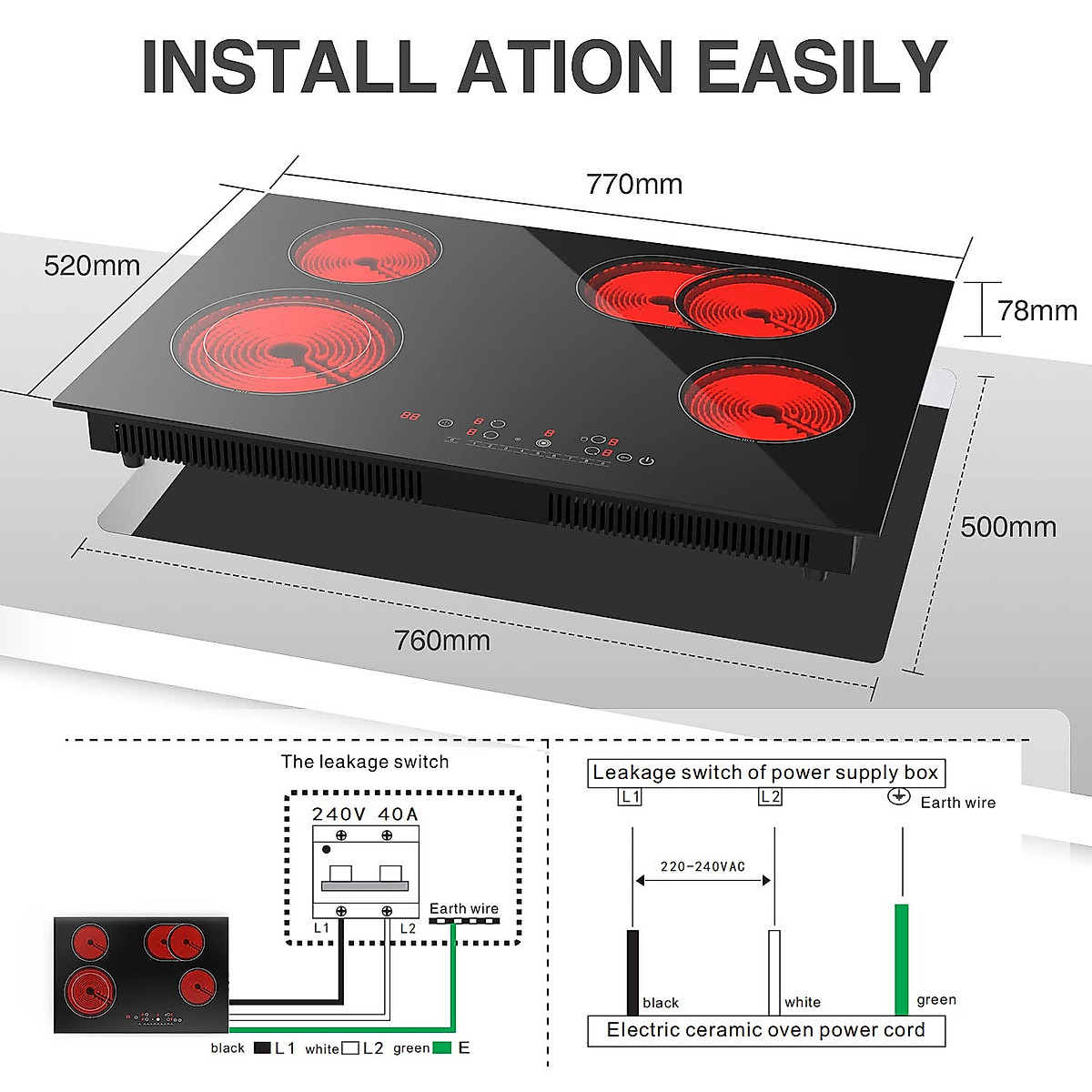 INSTALL ATION EASILY

770mm

520mm

78mm

500mm

760mm

The leakage switch

240V 40A

L1 L2

Earth wire

black L1 white L2 green E

Leakage switch of power supply box

L1 L2 Earth wire

220-240VAC

black white green

Electric ceramic oven power cord