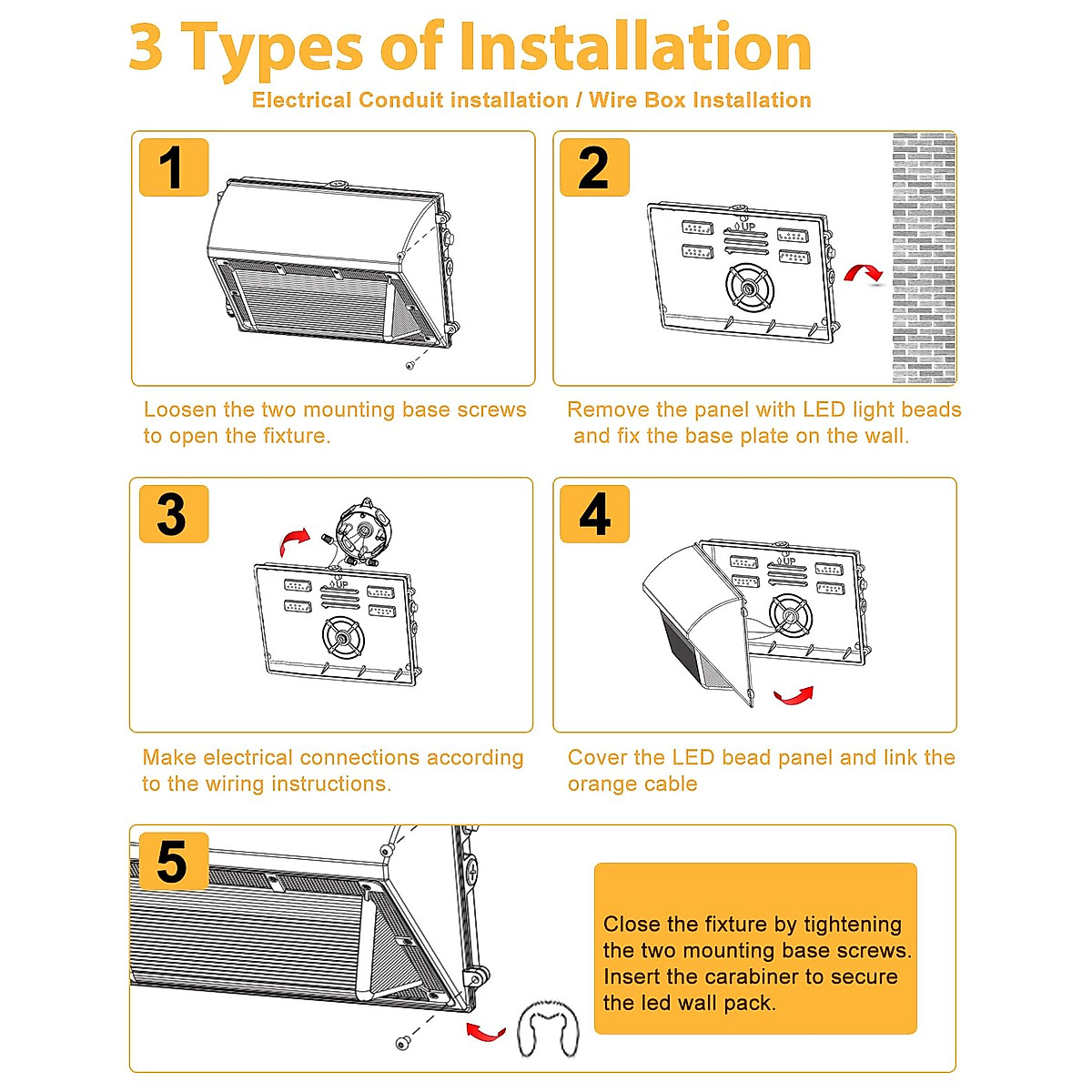 3 Types of Installation

Electrical Conduit installation / Wire Box Installation

1

Loosen the two mounting base screws to open the fixture.

2

UP

Remove the panel with LED light beads and fix the base plate on the wall.

3

UP

Make electrical connections according to the wiring instructions.

4

UP

Cover the LED bead panel and link the orange cable

5

Close the fixture by tightening the two mounting base screws. Insert the carabiner to secure the led wall pack.