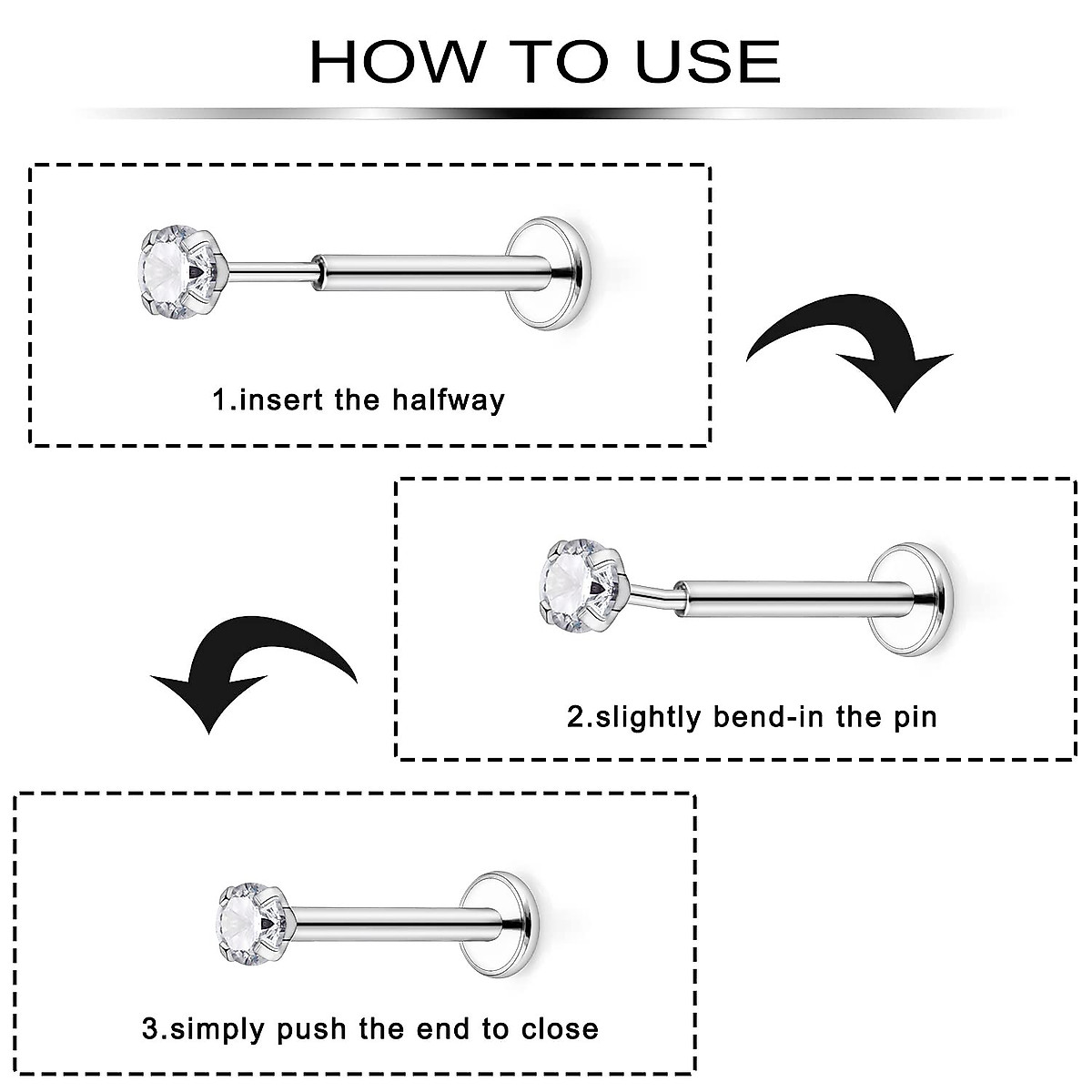 HOW TO USE

1.insert the halfway

2.slightly bend-in the pin

3.simply push the end to close