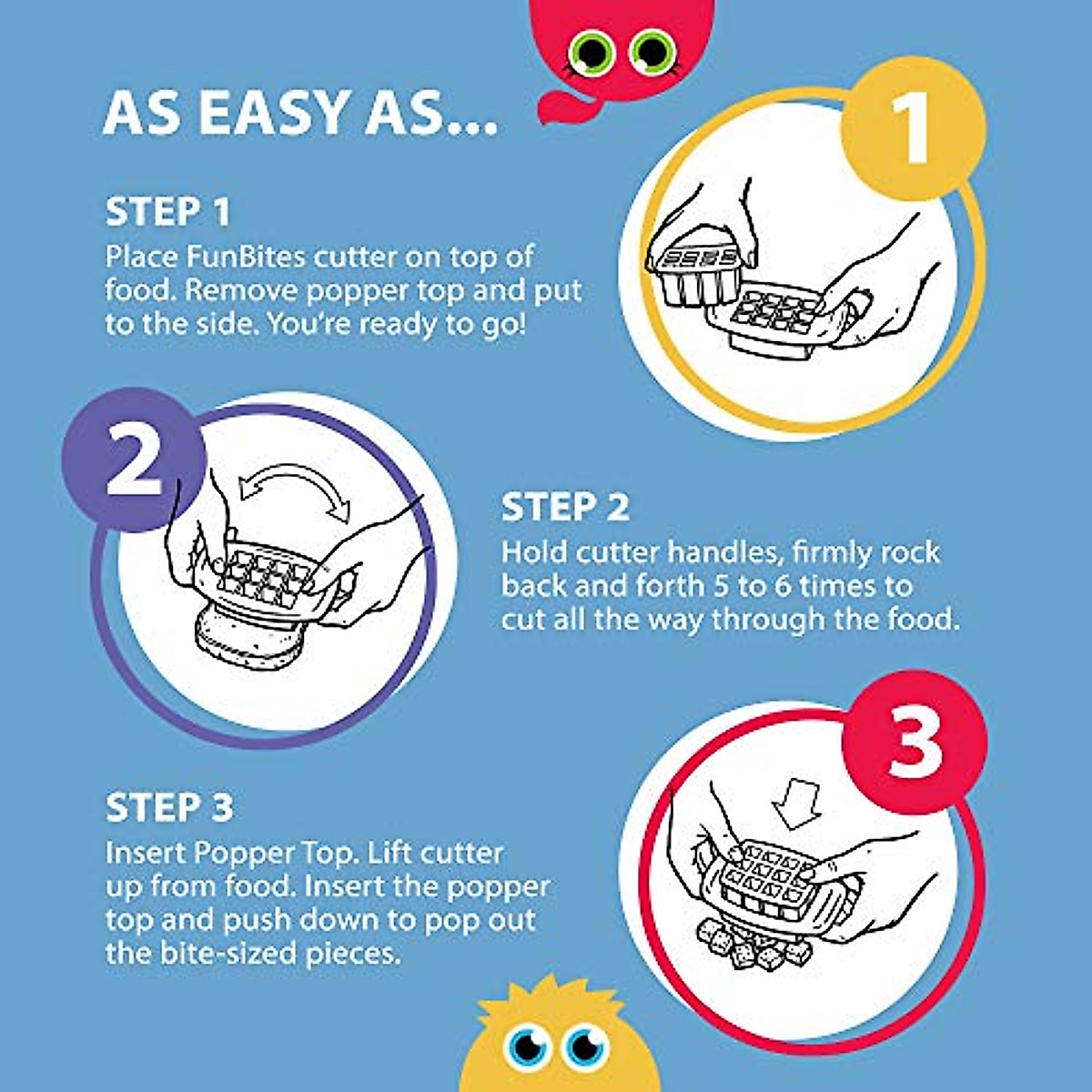 AS EASY AS...

1

STEP 1
Place FunBites cutter on top of food. Remove popper top and put to the side. You're ready to go!

2

STEP 2
Hold cutter handles, firmly rock back and forth 5 to 6 times to cut all the way through the food.

3

STEP 3
Insert Popper Top. Lift cutter up from food. Insert the popper top and push down to pop out the bite-sized pieces.