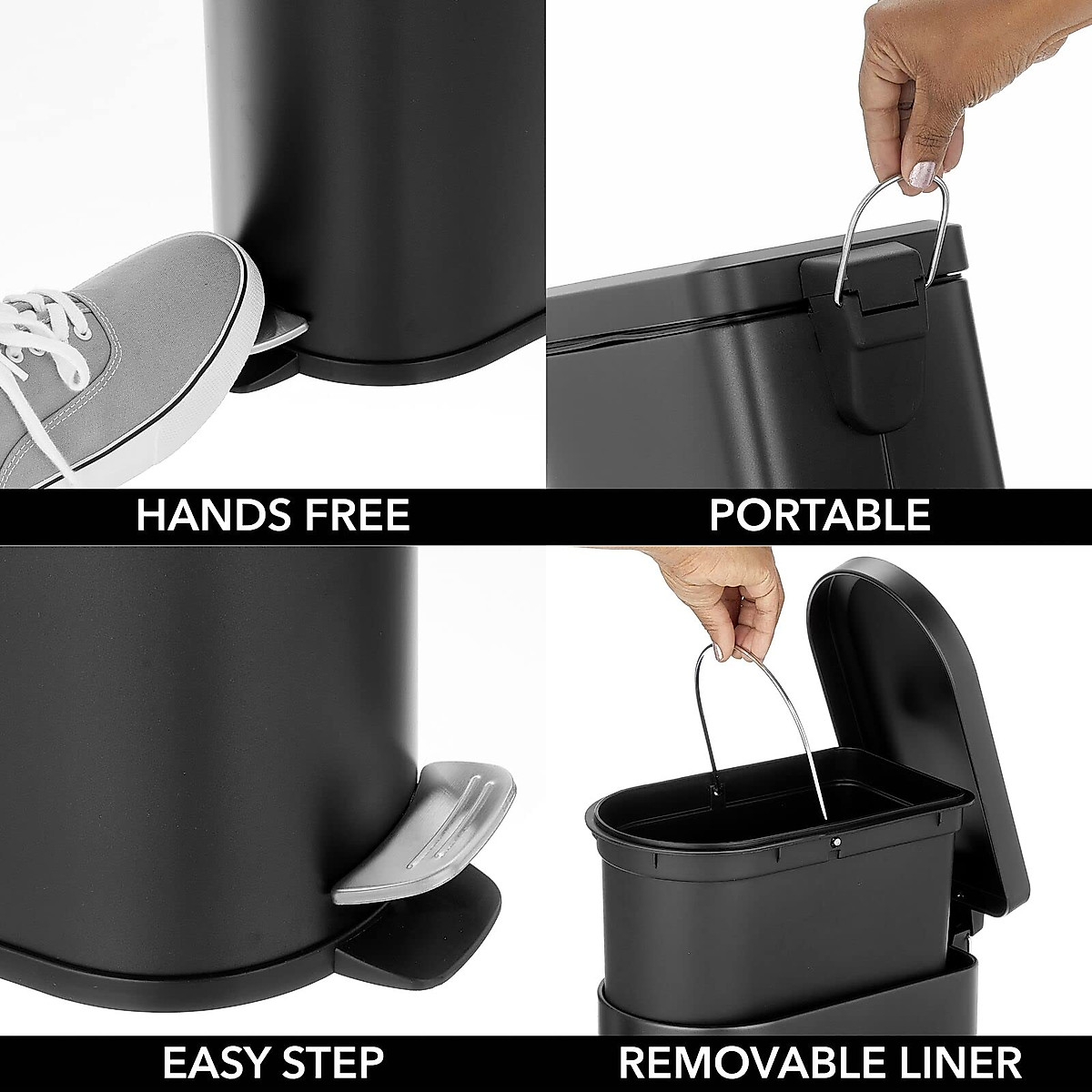 HANDS FREE

PORTABLE

EASY STEP

REMOVABLE LINER