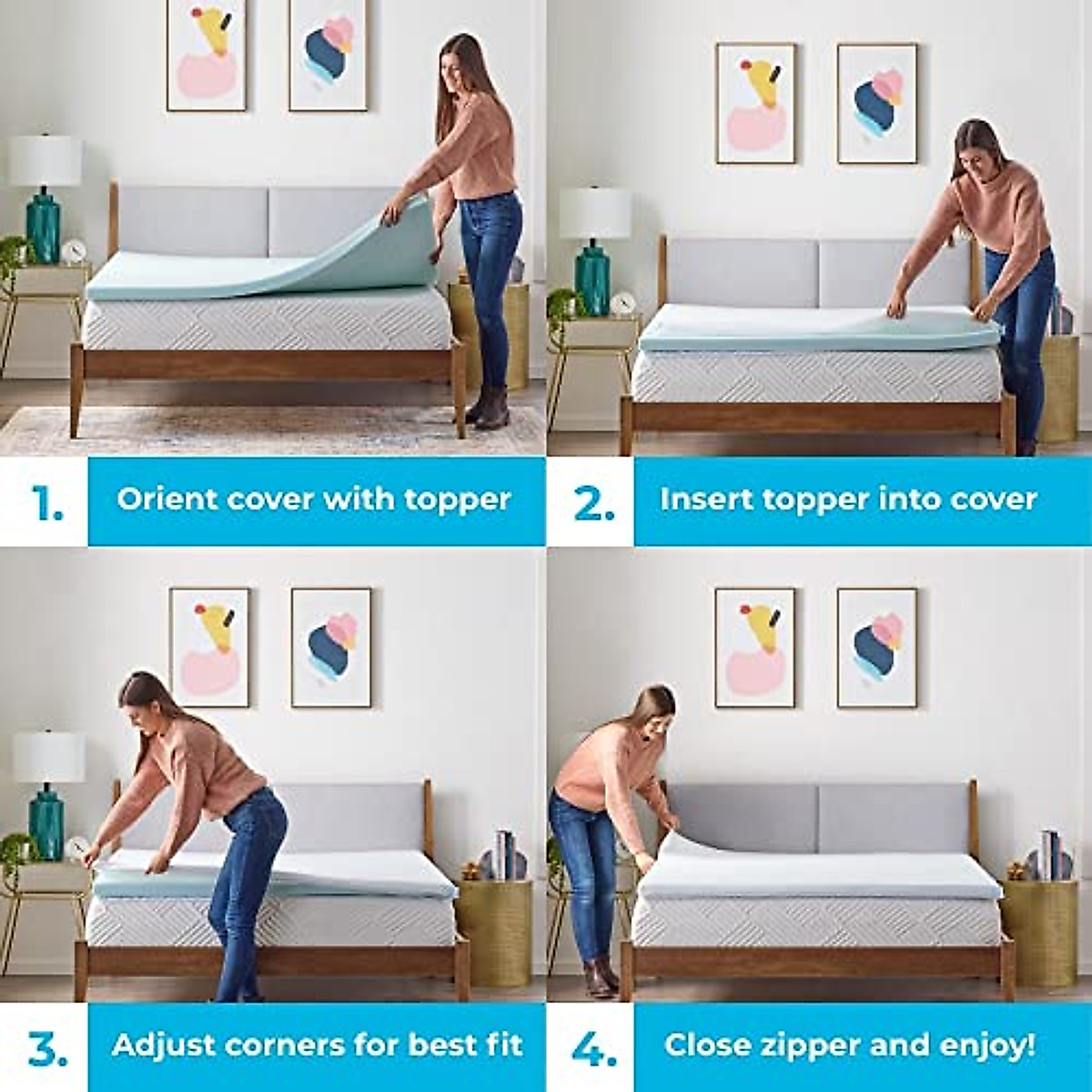 1. Orient cover with topper

2. Insert topper into cover

3. Adjust corners for best fit

4. Close zipper and enjoy!