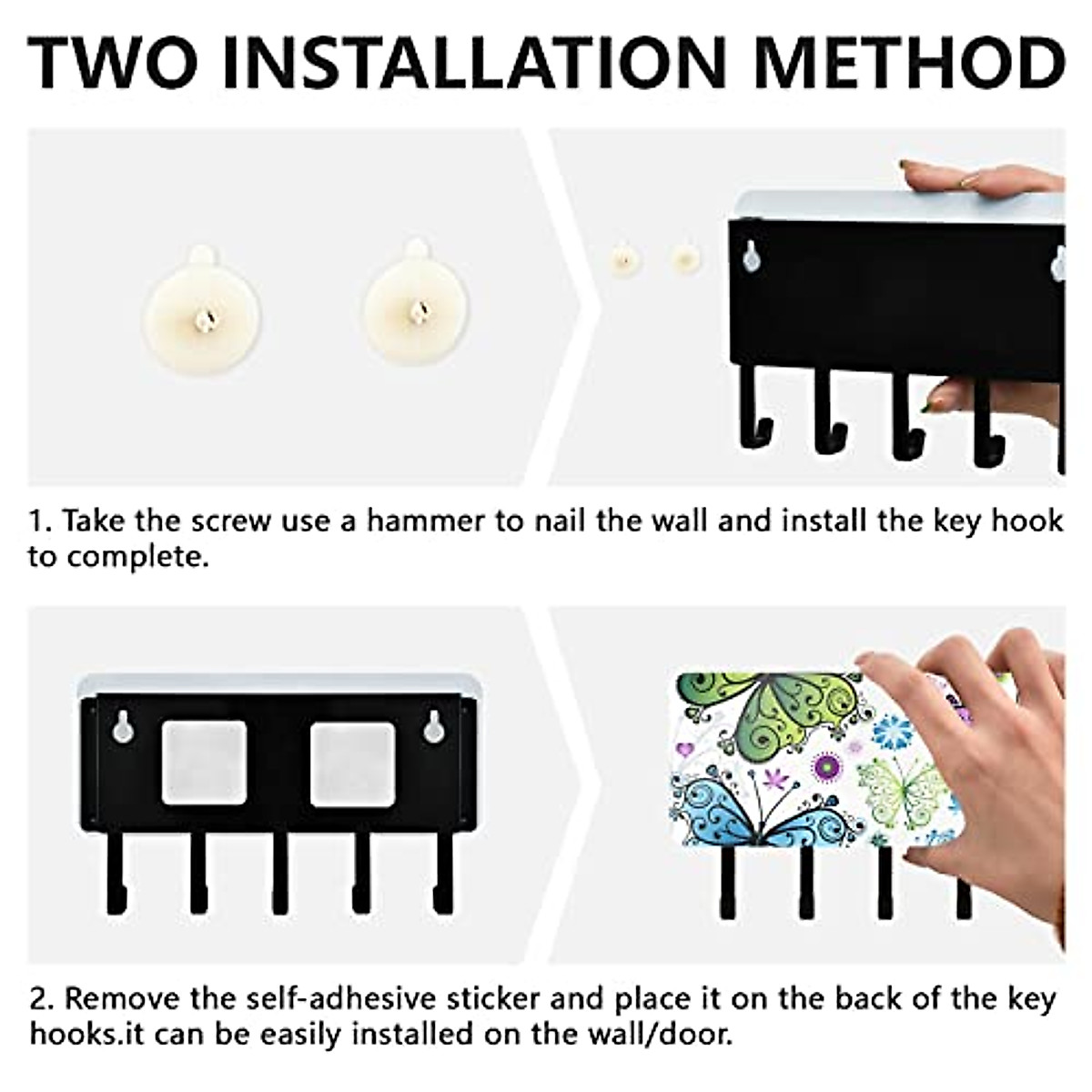 TWO INSTALLATION METHOD

1. Take the screw use a hammer to nail the wall and install the key hook to complete.

2. Remove the self-adhesive sticker and place it on the back of the key hooks.it can be easily installed on the wall/door.