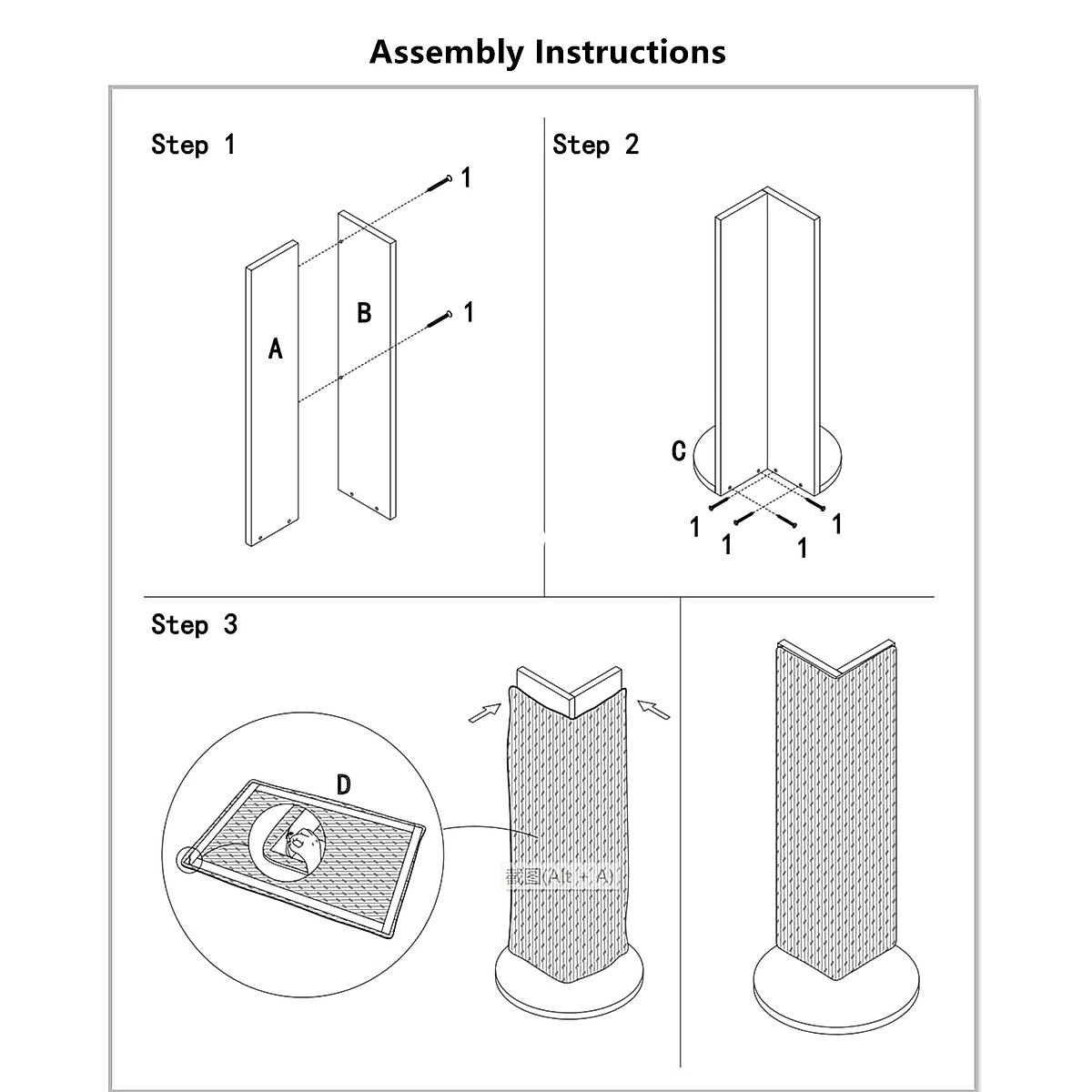 Assembly Instructions

Step 1

1

B

1

A

Step 2

C

1

1

1

1

Step 3

D

截图(Alt + A)