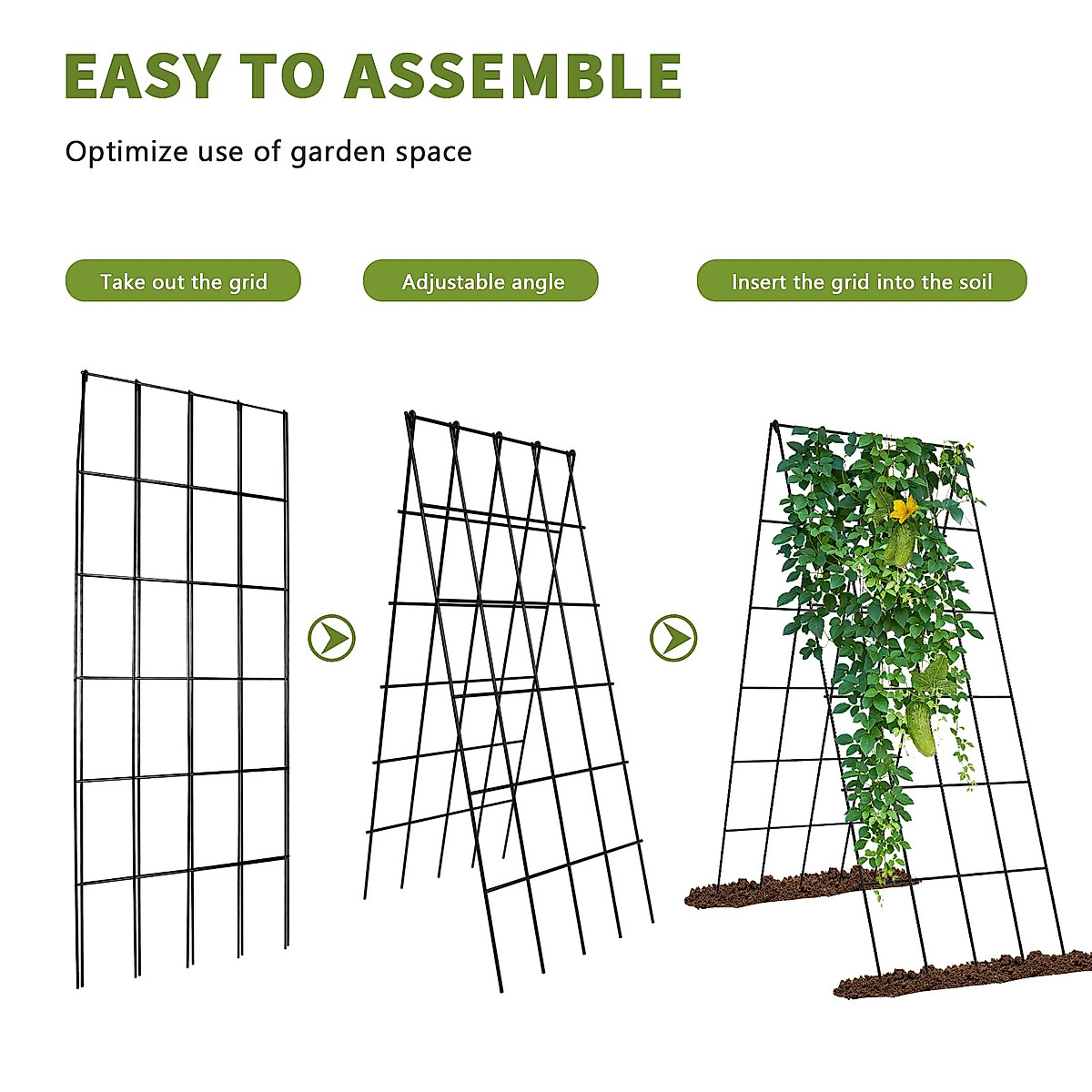 EASY TO ASSEMBLE

Optimize use of garden space

Take out the grid

Adjustable angle

Insert the grid into the soil