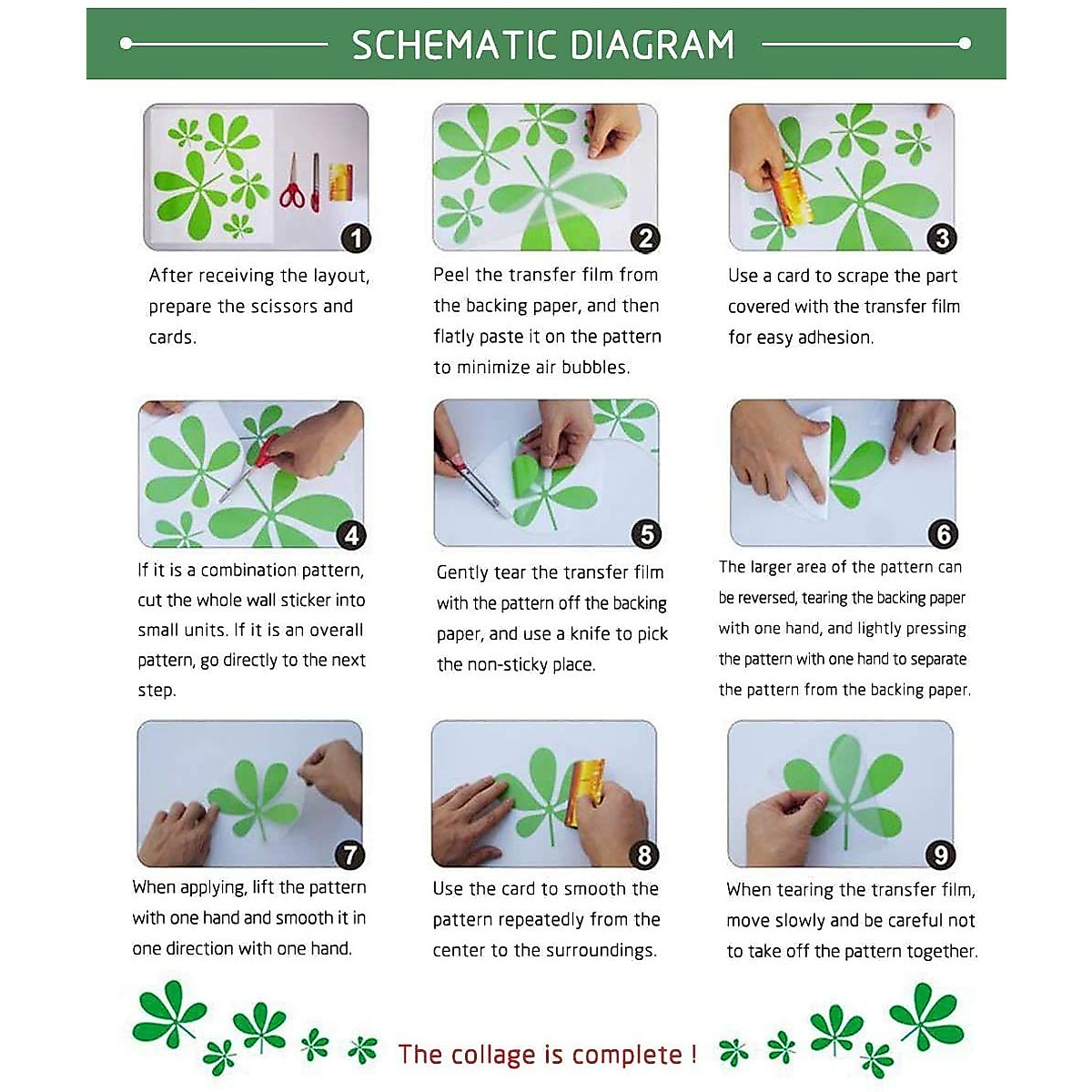 SCHEMATIC DIAGRAM

1

After receiving the layout, prepare the scissors and cards.

2

Peel the transfer film from the backing paper, and then flatly paste it on the pattern to minimize air bubbles.

3

Use a card to scrape the part covered with the transfer film for easy adhesion.

4

If it is a combination pattern, cut the whole wall sticker into small units. If it is an overall pattern, go directly to the next step.

5

Gently tear the transfer film with the pattern off the backing paper, and use a knife to pick the non-sticky place.

6

The larger area of the pattern can be reversed, tearing the backing paper with one hand, and lightly pressing the pattern with one hand to separate the pattern from the backing paper.

7

When applying, lift the pattern with one hand and smooth it in one direction with one hand.

8

Use the card to smooth the pattern repeatedly from the center to the surroundings.

9

When tearing the transfer film, move slowly and be careful not to take off the pattern together.

The collage is complete !