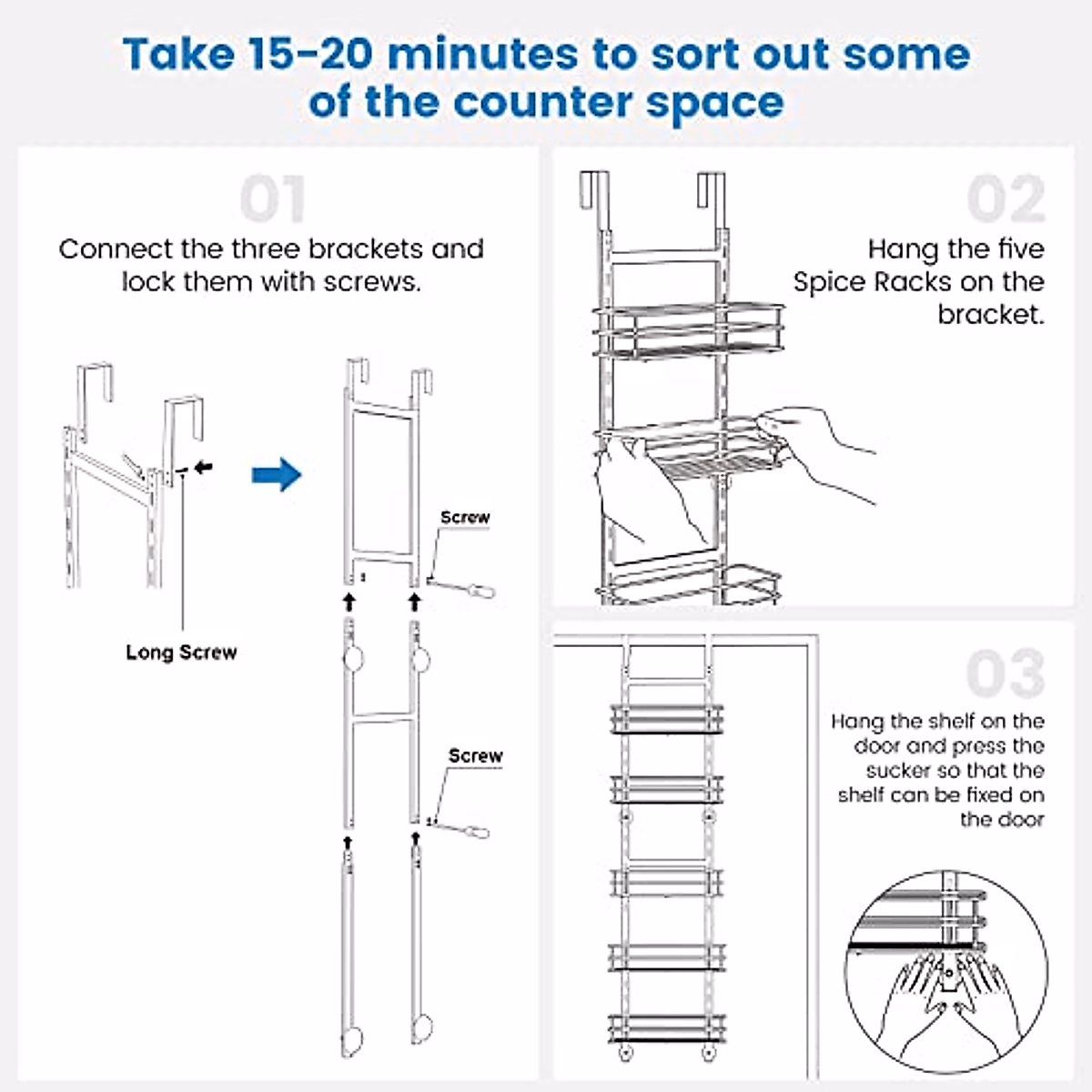 Take 15-20 minutes to sort out some of the counter space

01

Connect the three brackets and lock them with screws.

Long Screw

Screw

Screw

02

Hang the five Spice Racks on the bracket.

03

Hang the shelf on the door and press the sucker so that the shelf can be fixed on the door