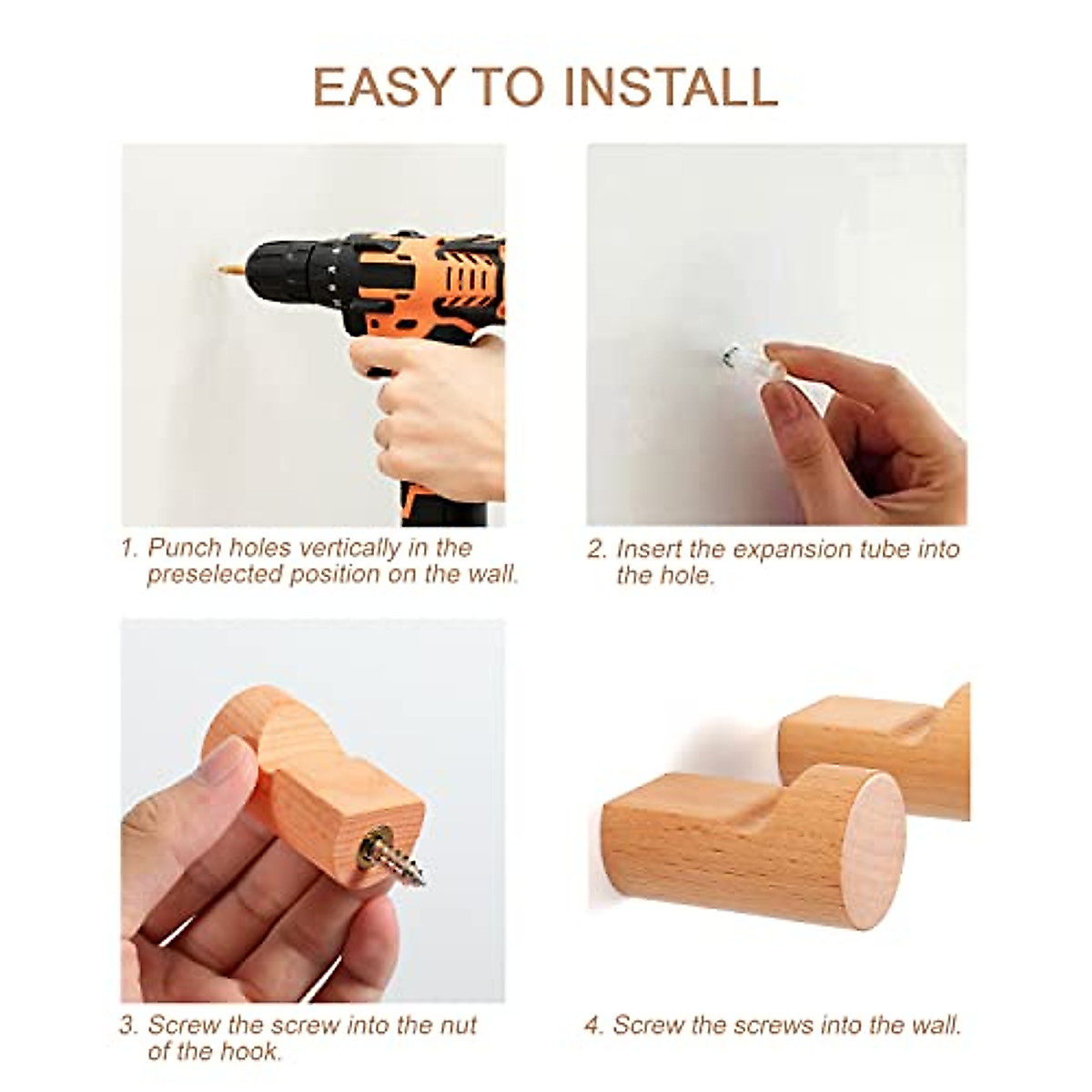 EASY TO INSTALL

1. Punch holes vertically in the preselected position on the wall.

2. Insert the expansion tube into the hole.

3. Screw the screw into the nut of the hook.

4. Screw the screws into the wall.