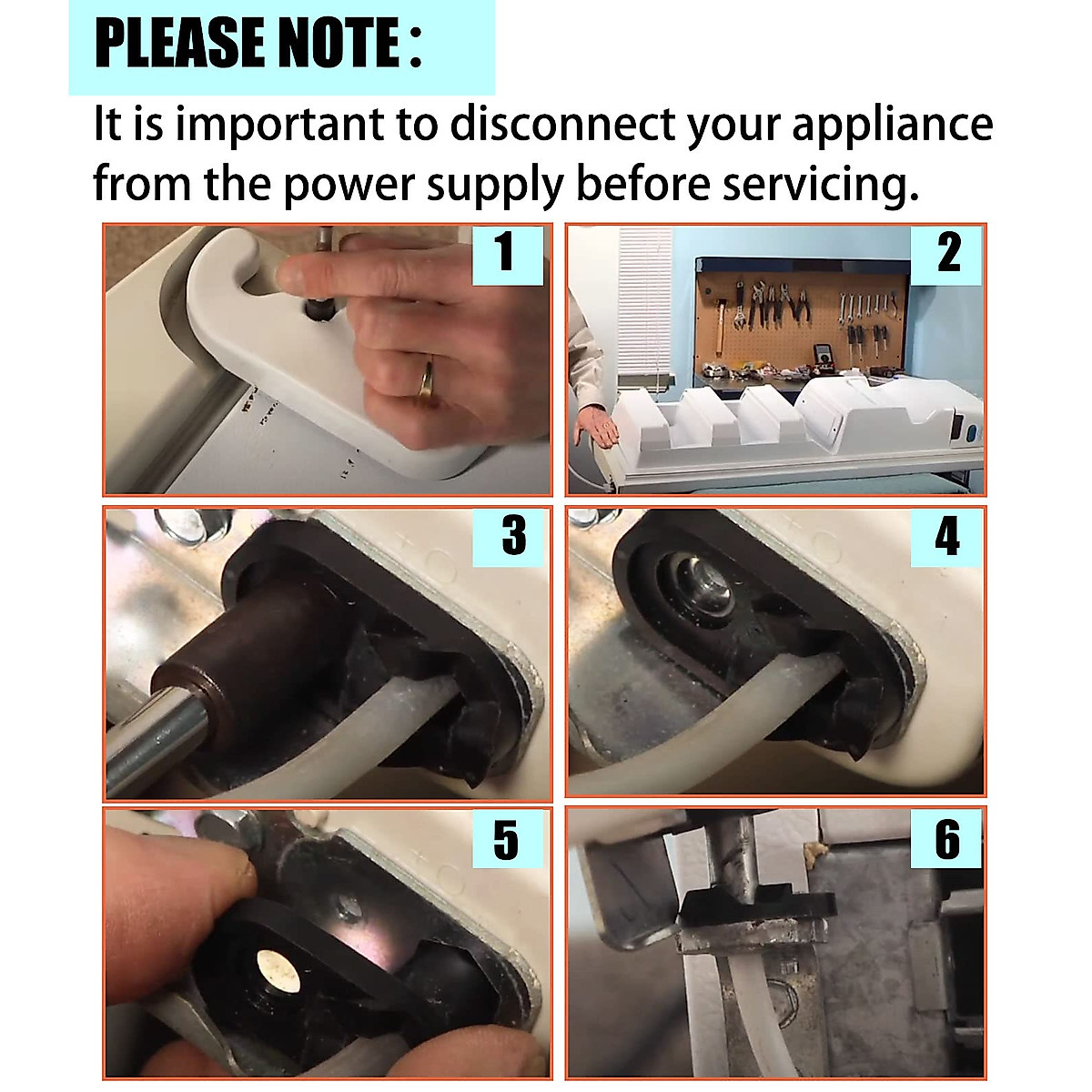 PLEASE NOTE :

It is important to disconnect your appliance from the power supply before servicing.

1

2

3

4

5

6