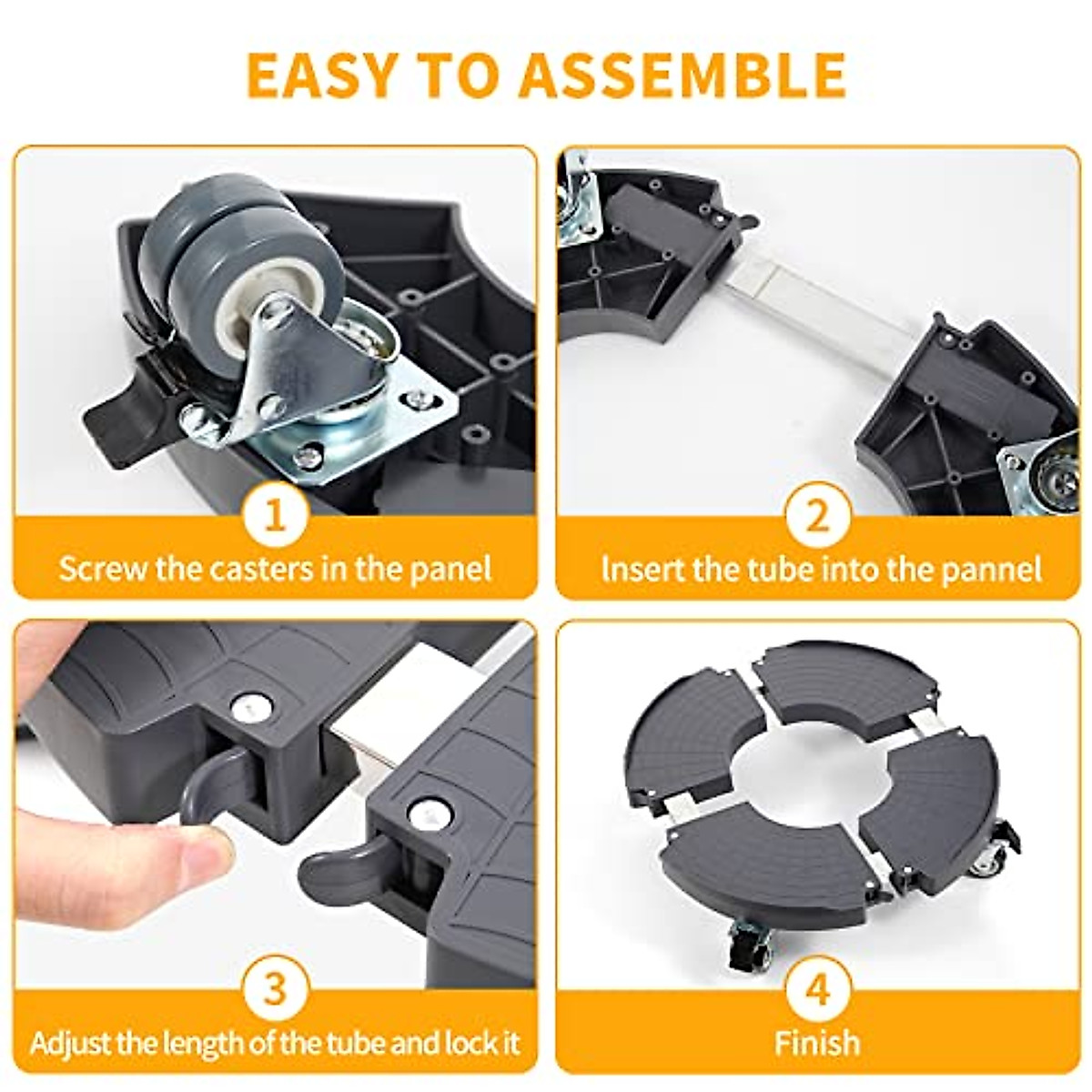 EASY TO ASSEMBLE

1
Screw the casters in the panel

2
Insert the tube into the pannel

3
Adjust the length of the tube and lock it

4
Finish