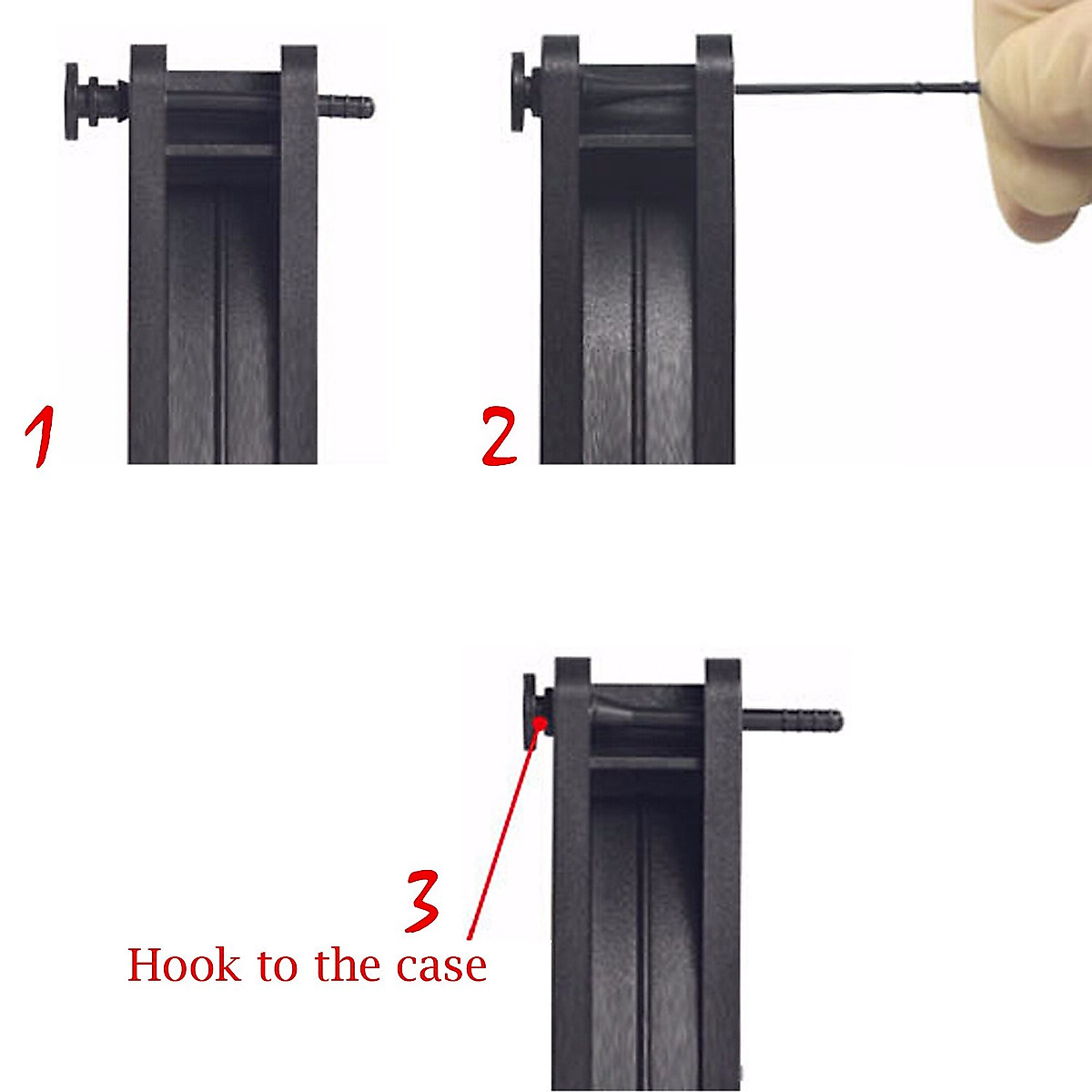 1

2

3
Hook to the case