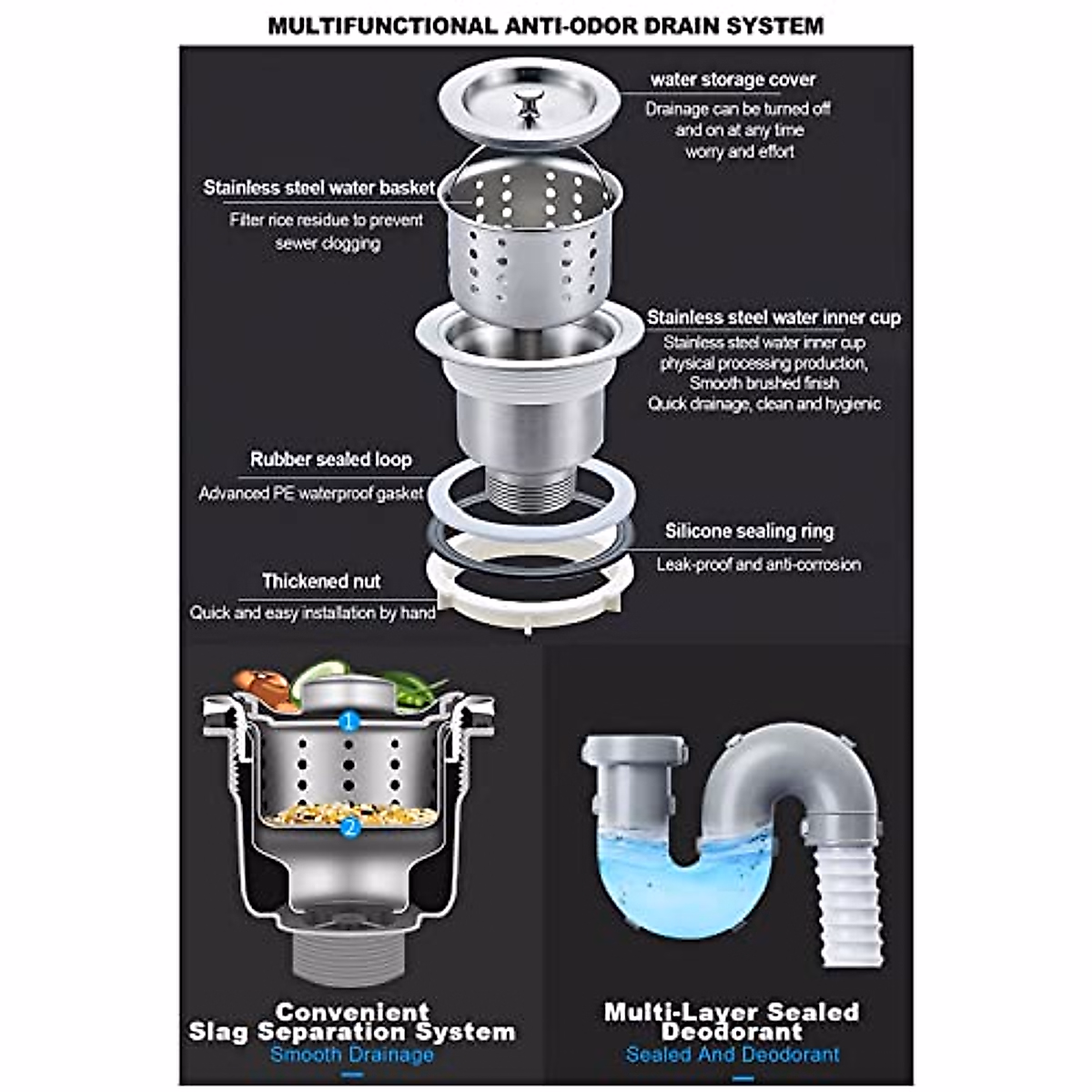 MULTIFUNCTIONAL ANTI-ODOR DRAIN SYSTEM

water storage cover
Drainage can be turned off and on at any time worry and effort

Stainless steel water basket
Filter rice residue to prevent sewer clogging

Stainless steel water inner cup
Stainless steel water inner cup physical processing production, Smooth brushed finish
Quick drainage, clean and hygienic

Rubber sealed loop
Advanced PE waterproof gasket

Silicone sealing ring
Leak-proof and anti-corrosion

Thickened nut
Quick and easy installation by hand

1
2

Convenient Slag Separation System
Smooth Drainage

Multi-Layer Sealed Deodorant
Sealed And Deodorant