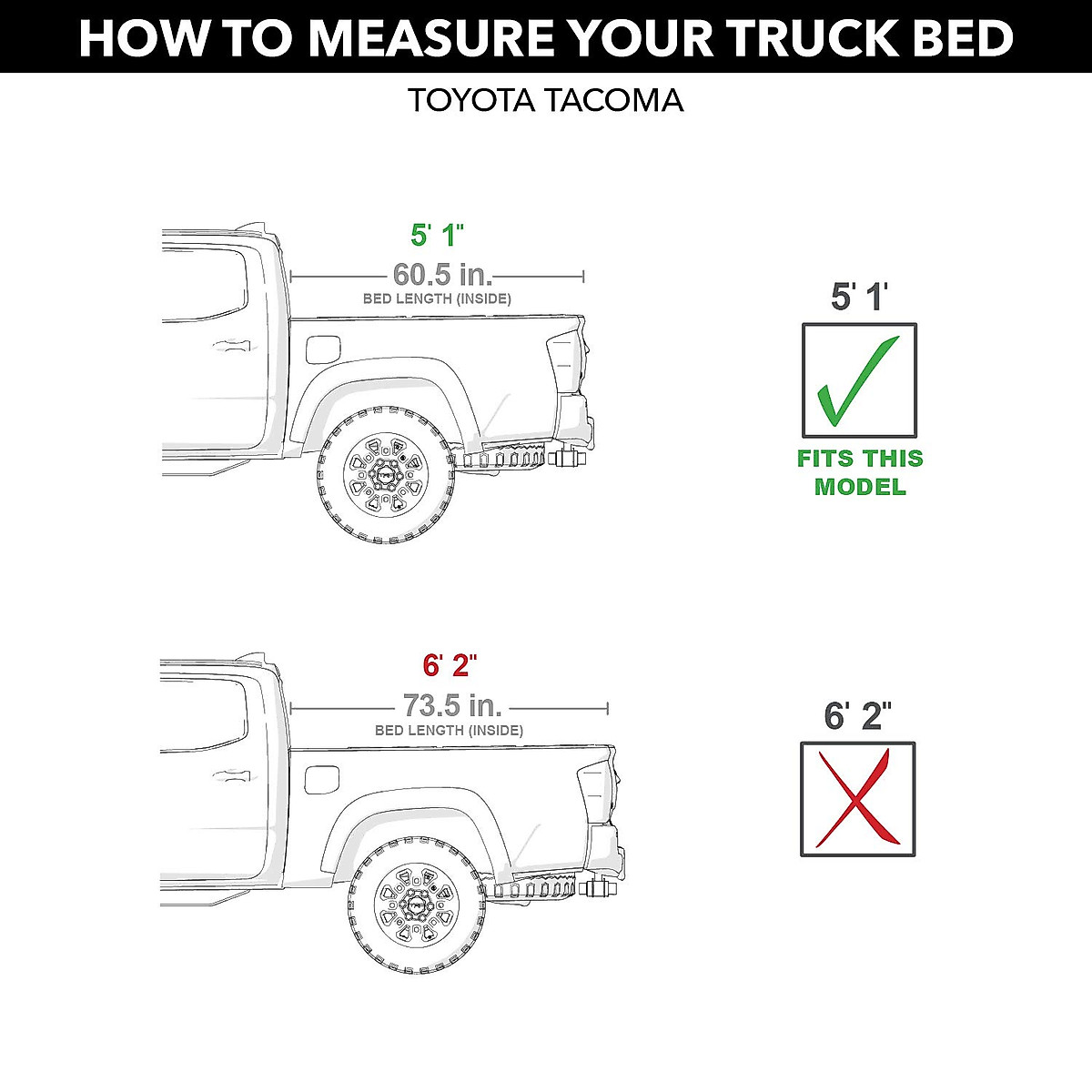 HOW TO MEASURE YOUR TRUCK BED

TOYOTA TACOMA

5' 1"

60.5 in.

BED LENGTH (INSIDE)

5' 1'

FITS THIS MODEL

6' 2"

73.5 in.

BED LENGTH (INSIDE)

6' 2"