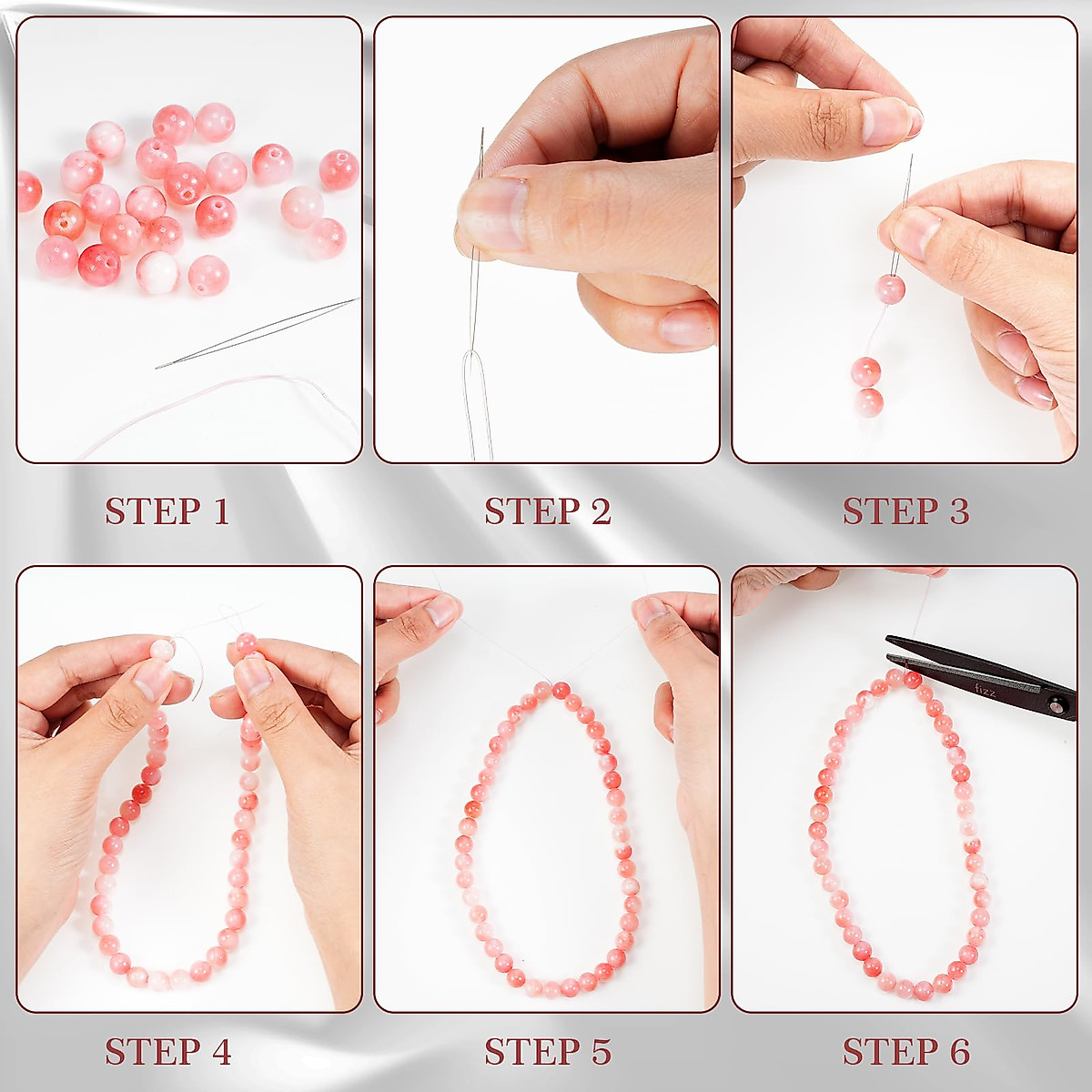 STEP 1

STEP 2

STEP 3

STEP 4

STEP 5

fizz

STEP 6