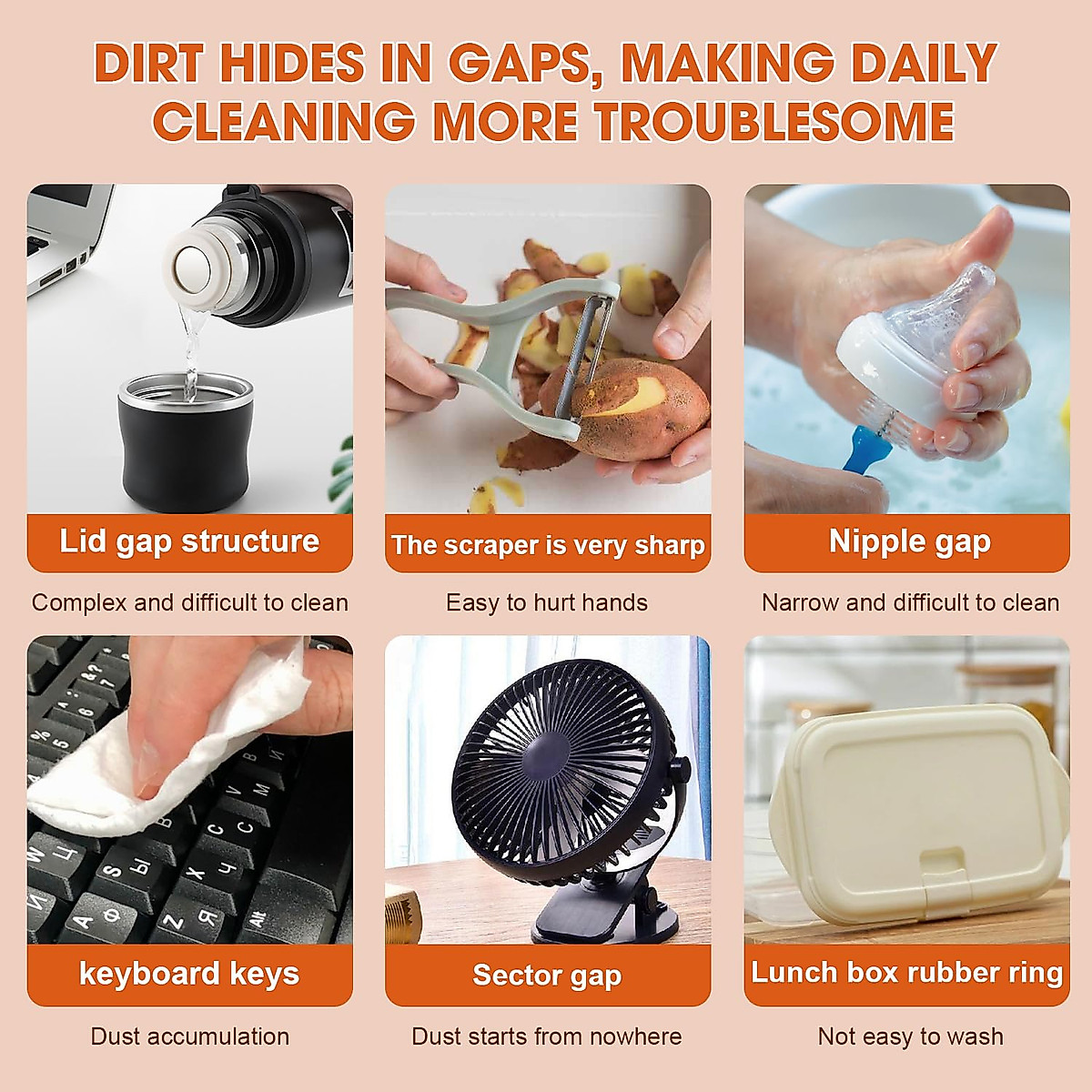 DIRT HIDES IN GAPS, MAKING DAILY CLEANING MORE TROUBLESOME

Lid gap structure
Complex and difficult to clean

The scraper is very sharp
Easy to hurt hands

Nipple gap
Narrow and difficult to clean

keyboard keys
Dust accumulation

Sector gap
Dust starts from nowhere

Lunch box rubber ring
Not easy to wash