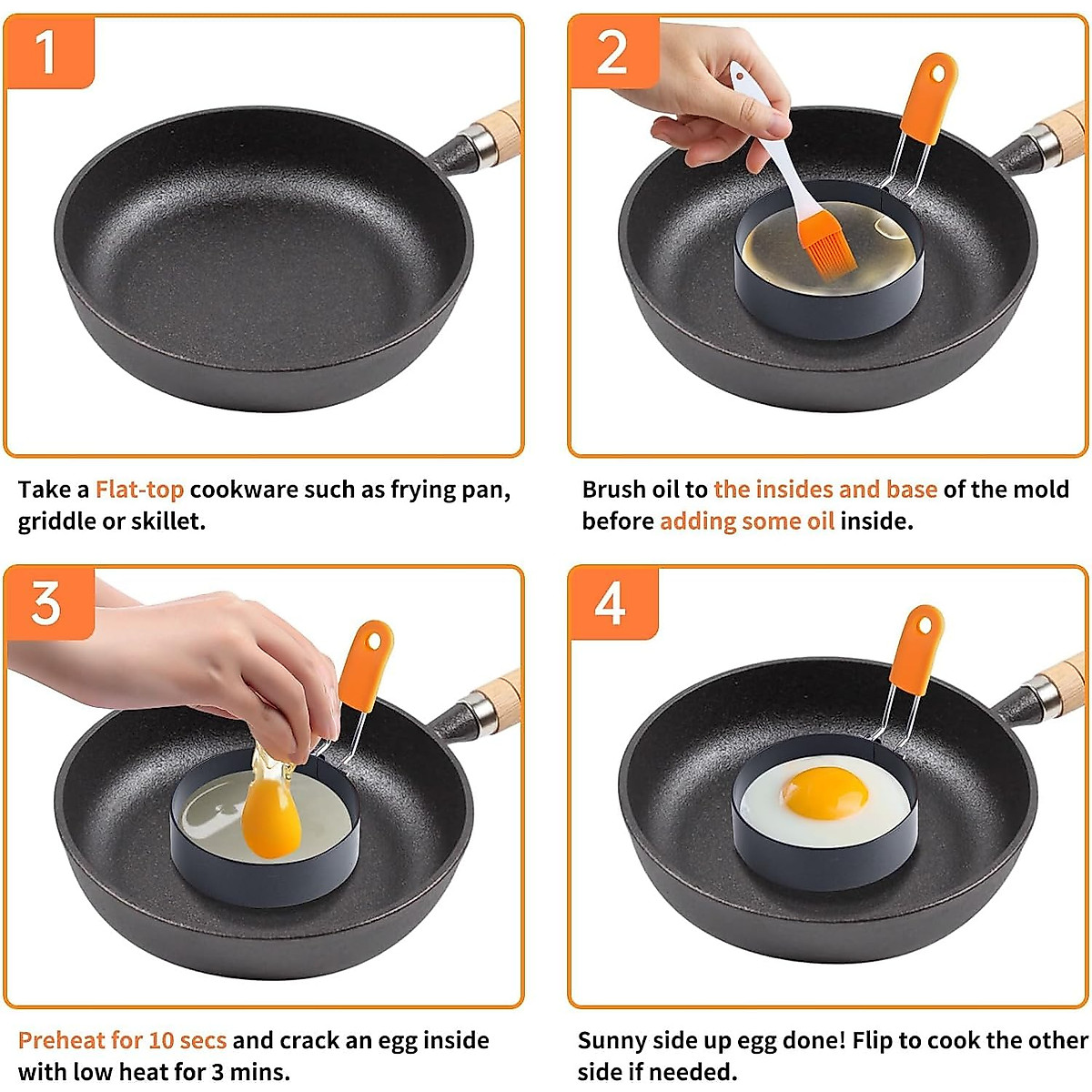 1

Take a Flat-top cookware such as frying pan, griddle or skillet.

2

Brush oil to the insides and base of the mold before adding some oil inside.

3

Preheat for 10 secs and crack an egg inside with low heat for 3 mins.

4

Sunny side up egg done! Flip to cook the other side if needed.