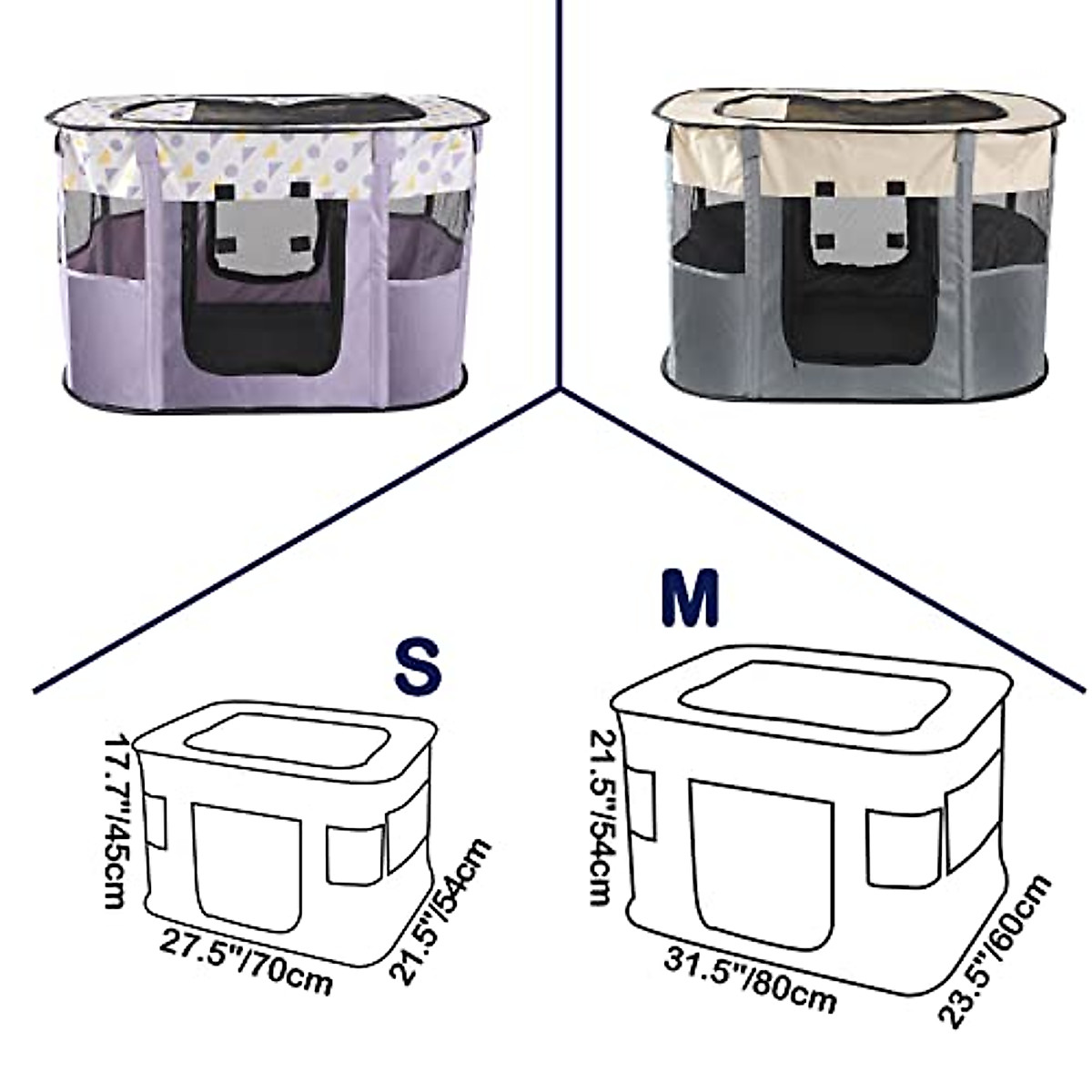 S

17.7"/45cm

27.5"/70cm

21.5"/54cm

M

21.5"/54cm

31.5"/80cm

23.5"/60cm