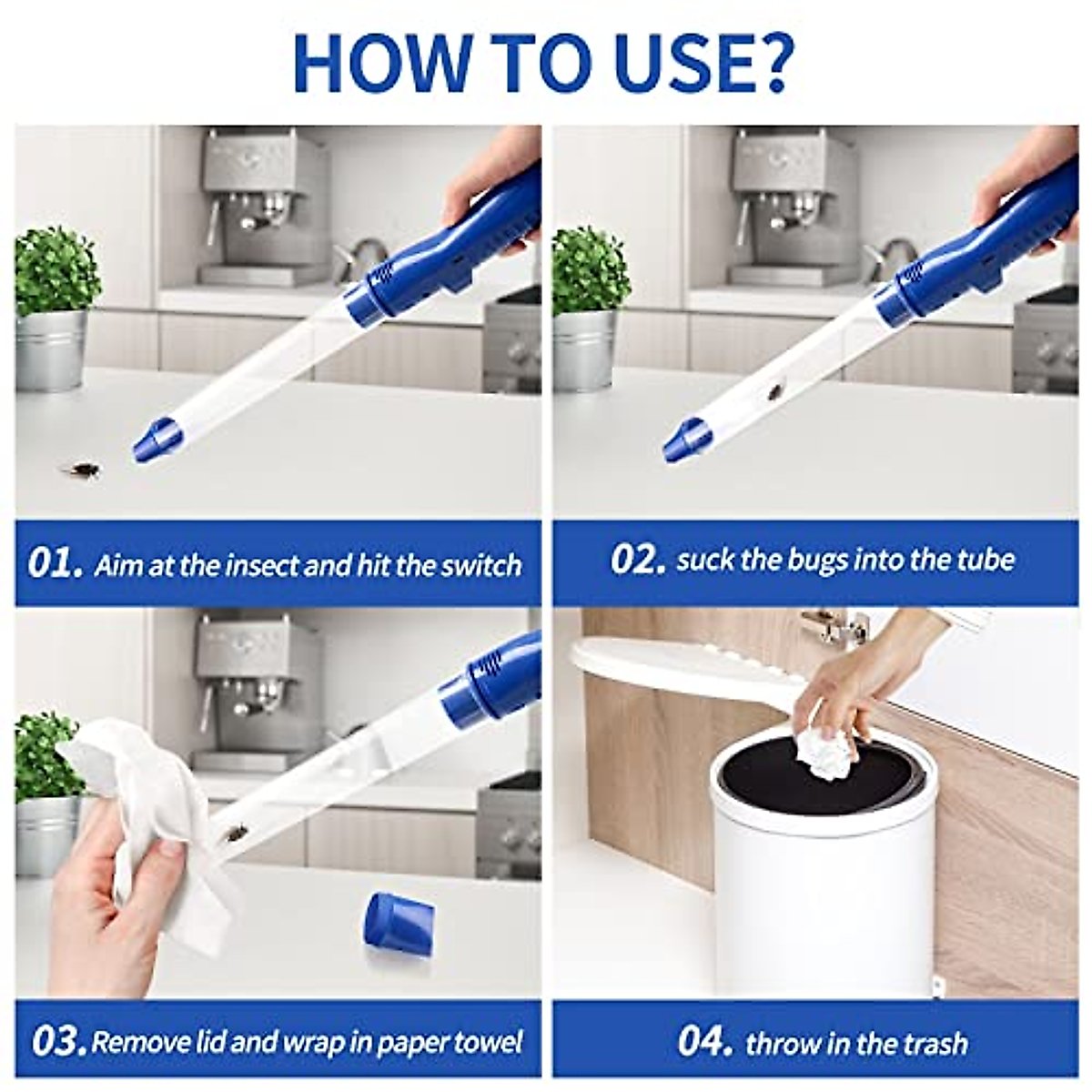 HOW TO USE?

01. Aim at the insect and hit the switch

02. suck the bugs into the tube

03. Remove lid and wrap in paper towel

04. throw in the trash