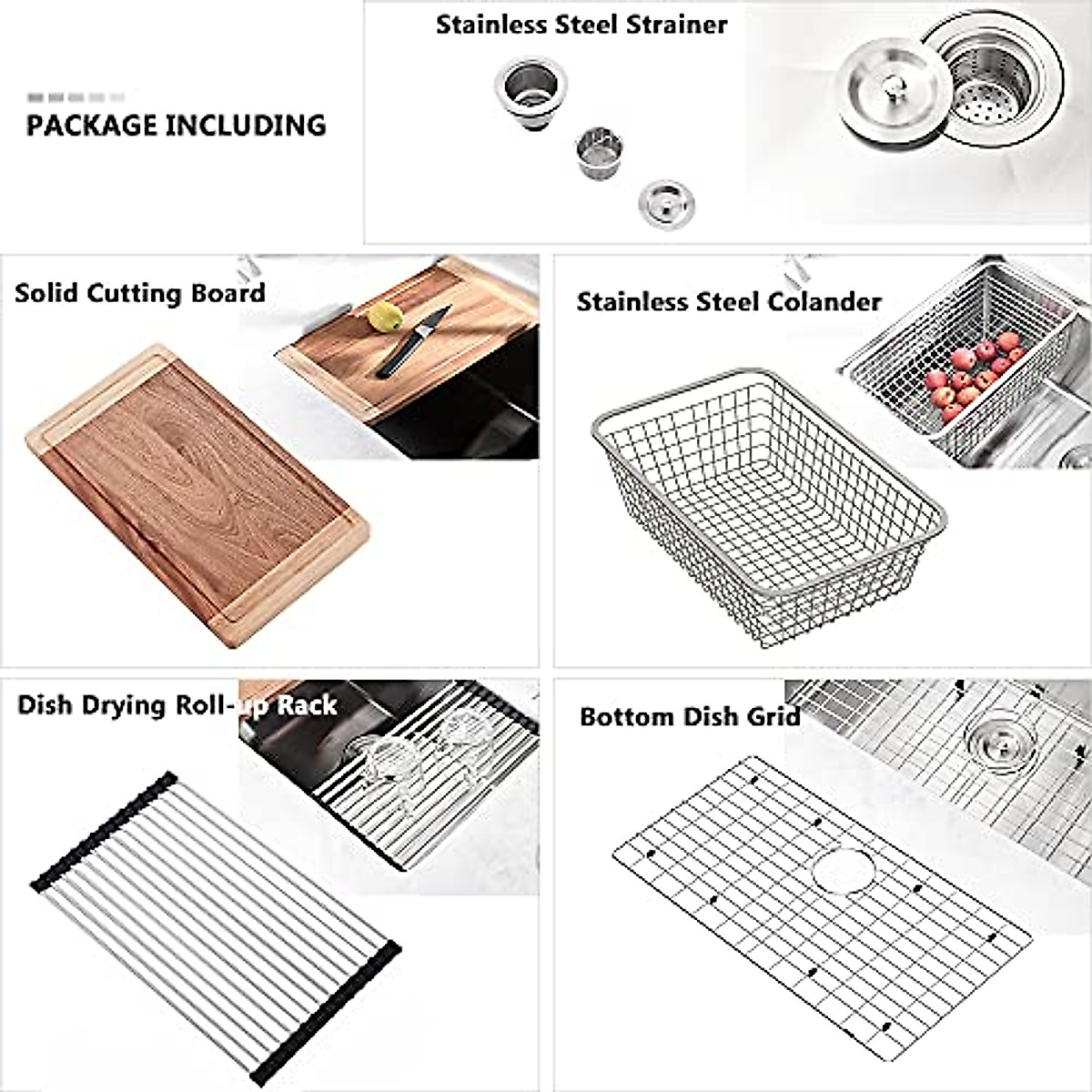 PACKAGE INCLUDING

Stainless Steel Strainer

Solid Cutting Board

Stainless Steel Colander

Dish Drying Roll-up Rack

Bottom Dish Grid