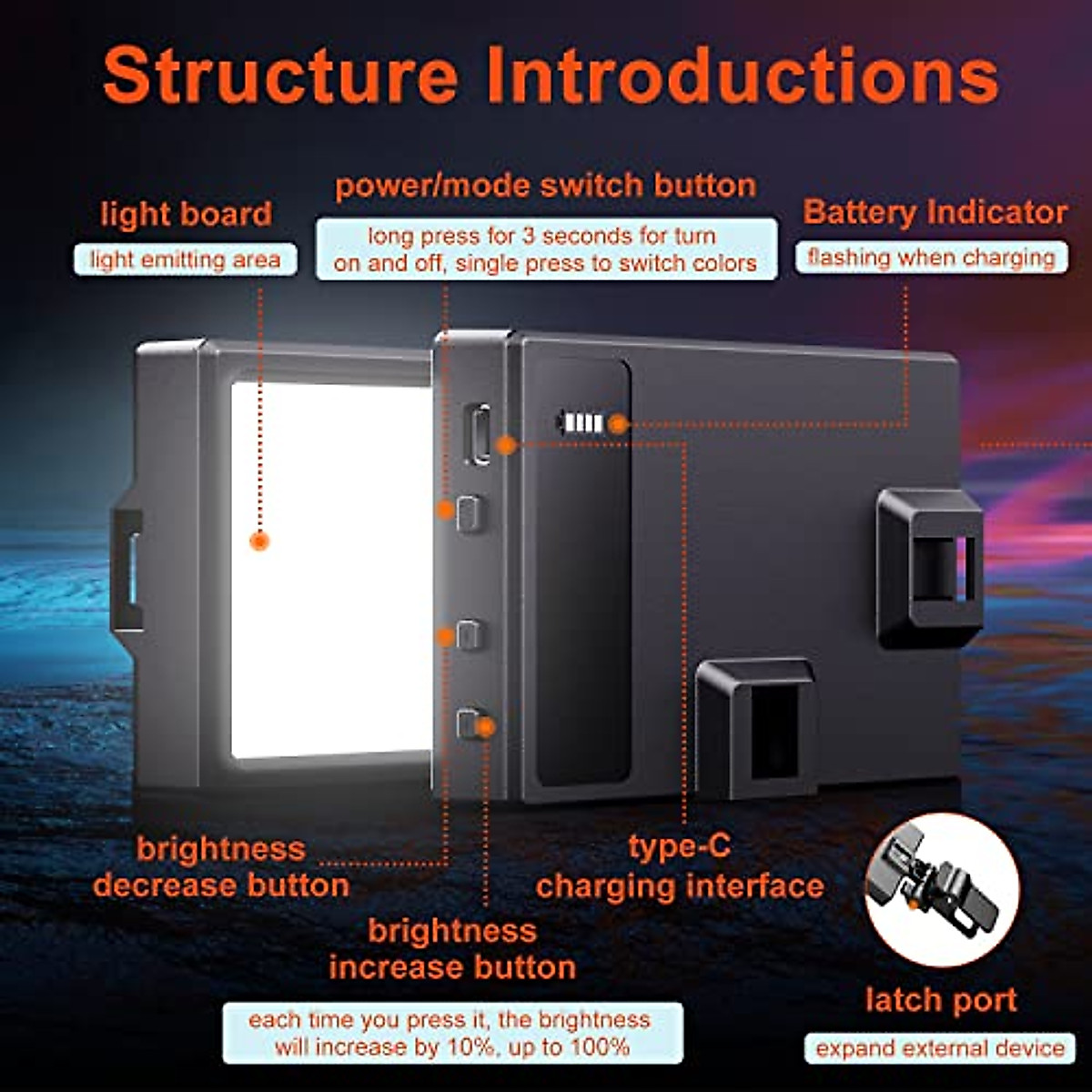 Structure Introductions

light board
light emitting area

power/mode switch button
long press for 3 seconds for turn on and off, single press to switch colors

Battery Indicator
flashing when charging

brightness decrease button

type-C charging interface

brightness increase button
each time you press it, the brightness will increase by 10%, up to 100%

latch port
expand external device