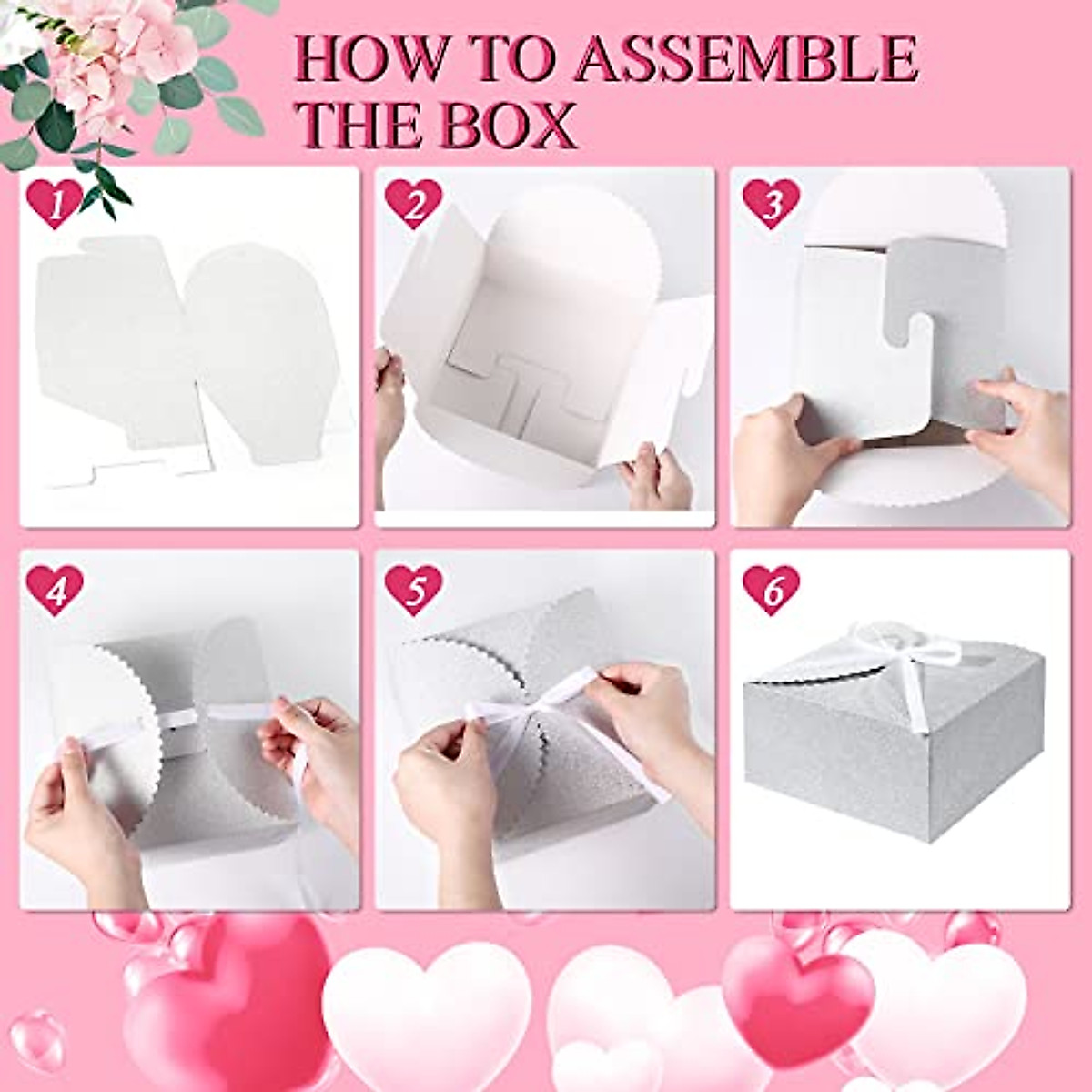 HOW TO ASSEMBLE THE BOX

1

2

3

4

5

6