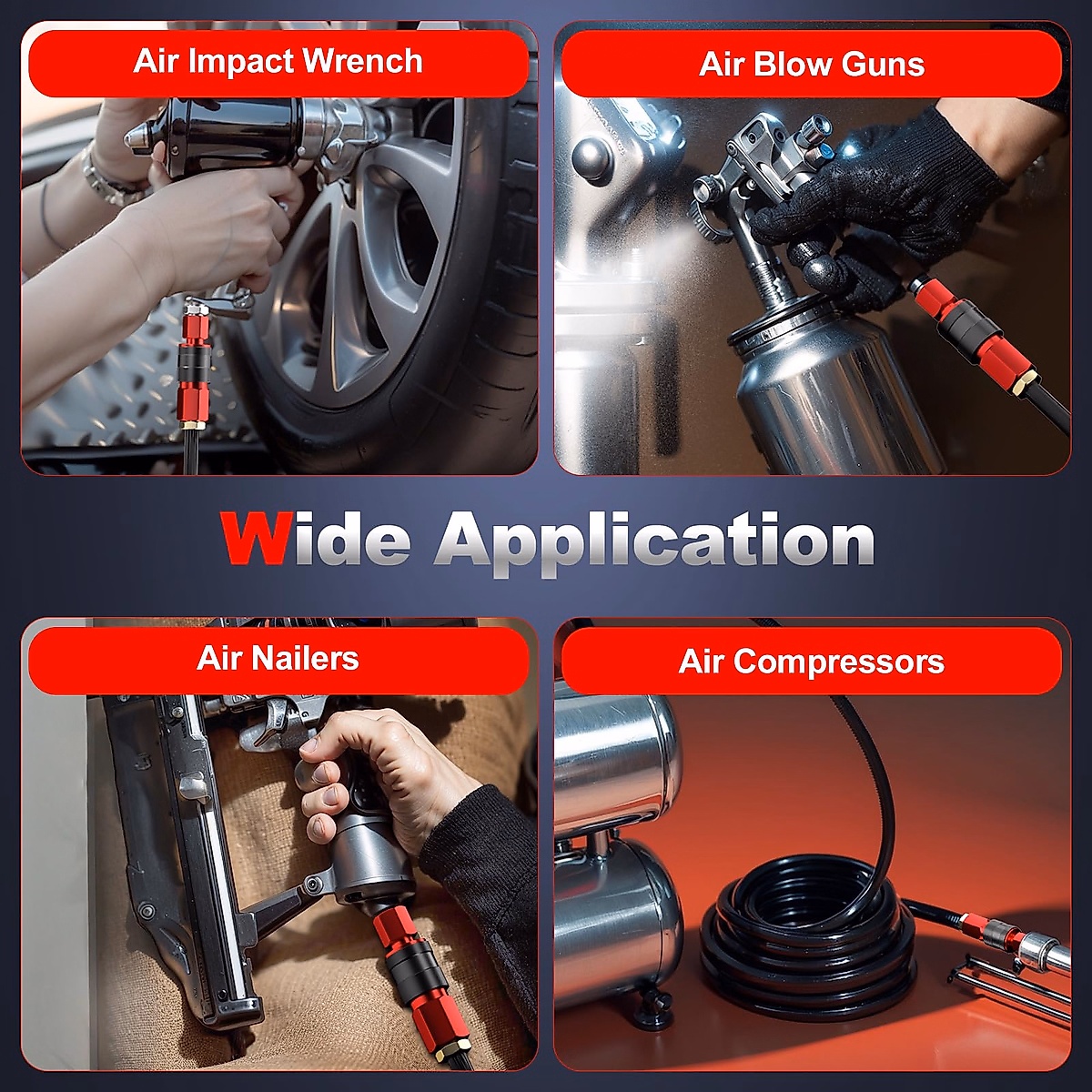 Air Impact Wrench

Air Blow Guns

Wide Application

Air Nailers

Air Compressors