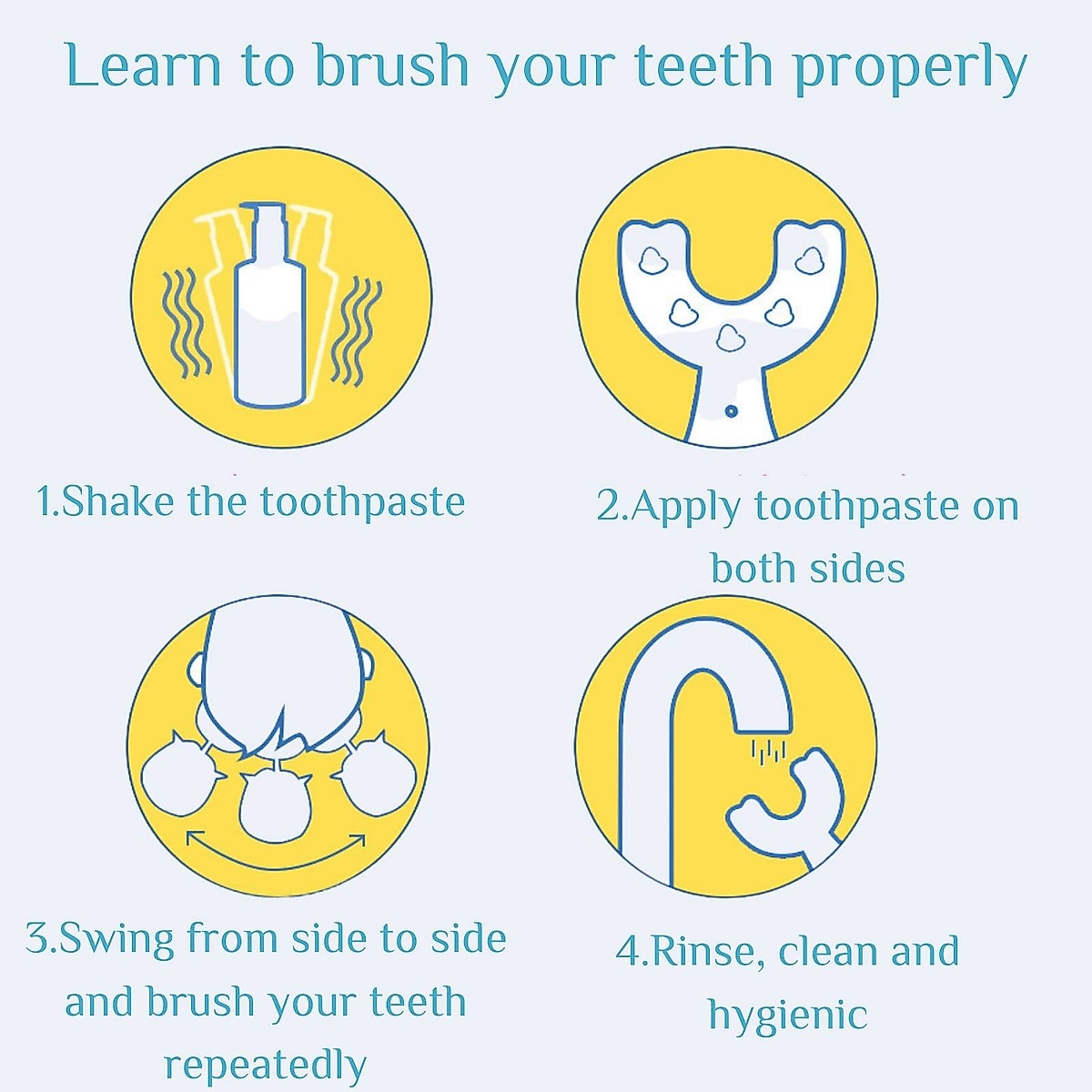 Learn to brush your teeth properly

1.Shake the toothpaste

2.Apply toothpaste on both sides

3.Swing from side to side and brush your teeth repeatedly

4.Rinse, clean and hygienic