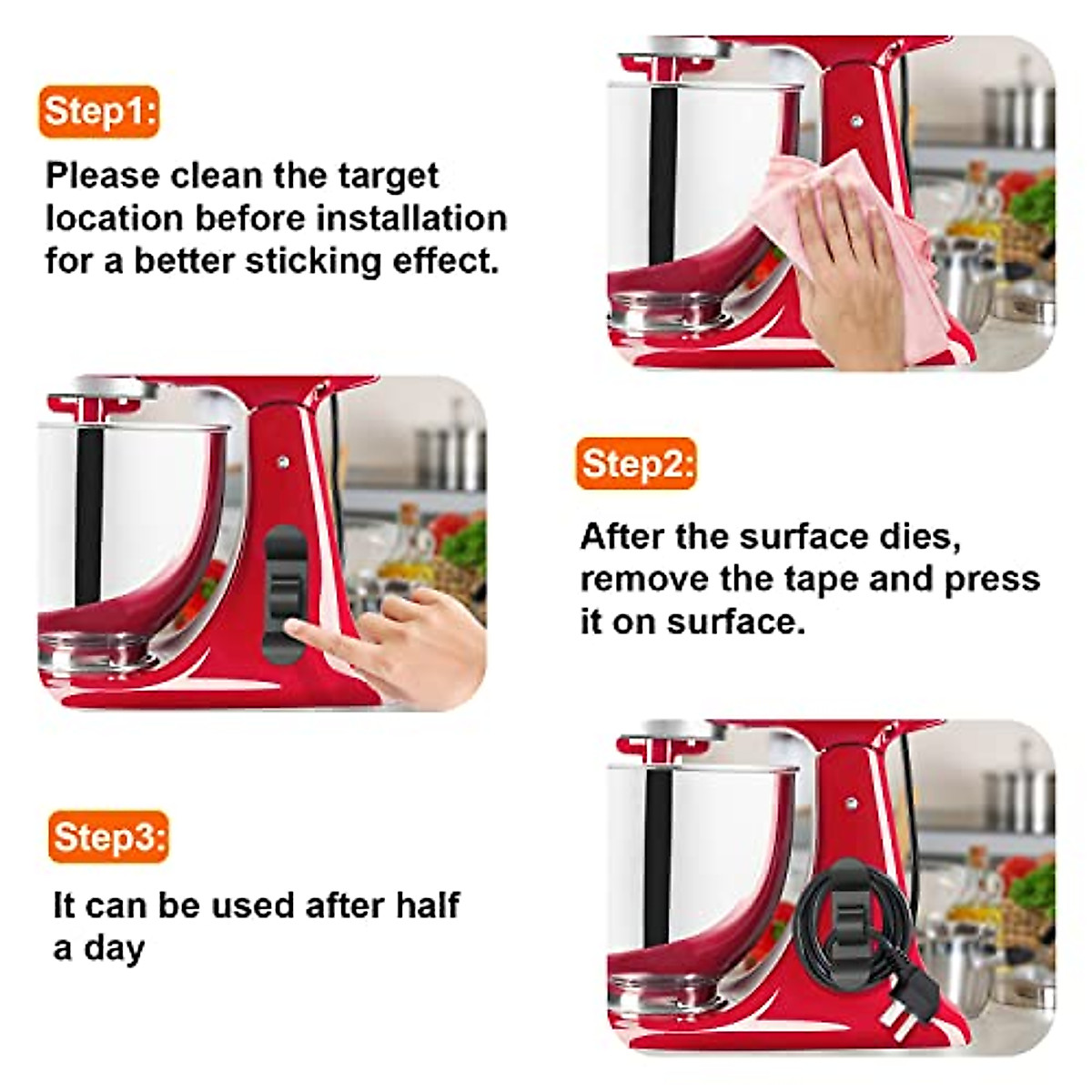 Step1:

Please clean the target location before installation for a better sticking effect.

Step2:

After the surface dies, remove the tape and press it on surface.

Step3:

It can be used after half a day