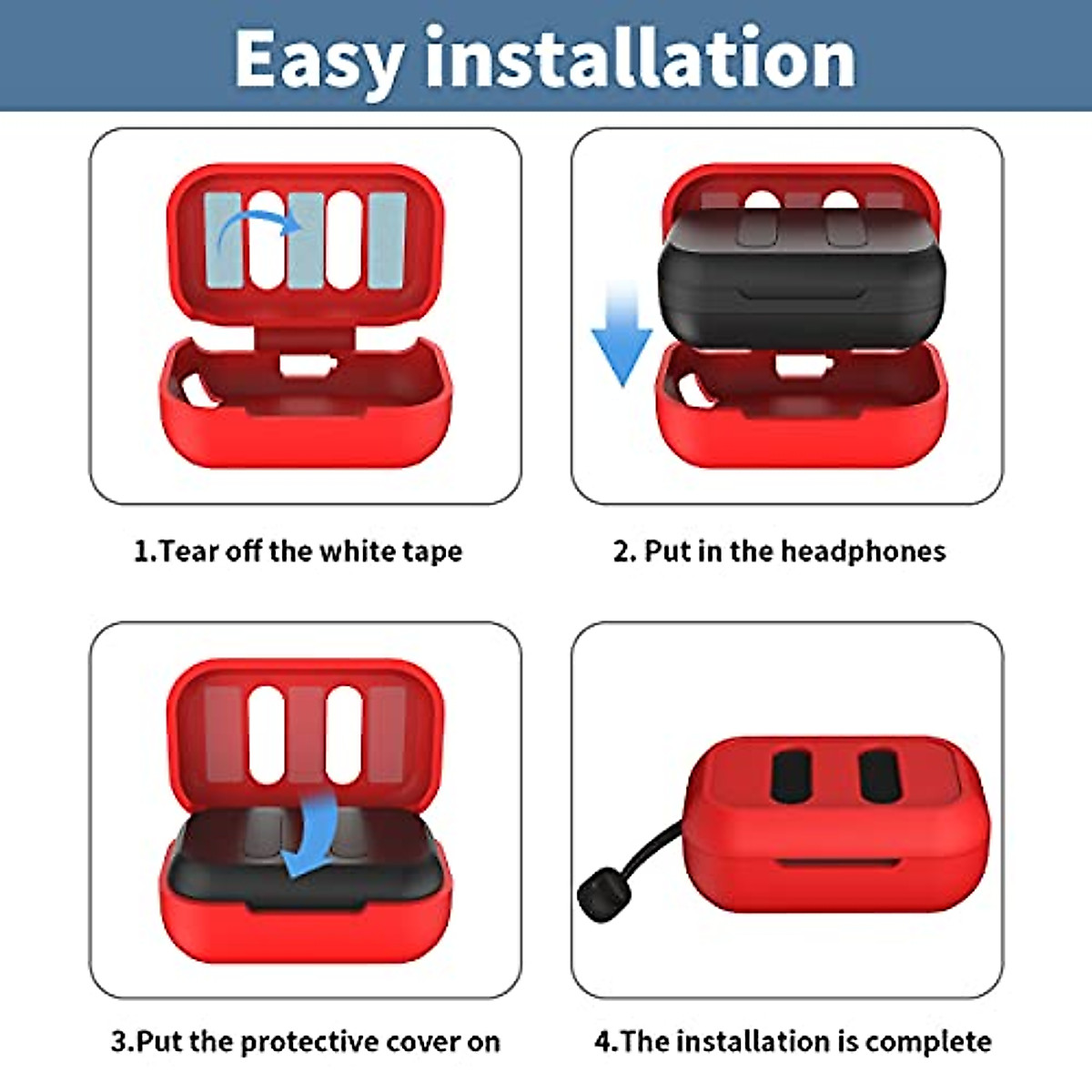 Easy installation

1.Tear off the white tape

2. Put in the headphones

3.Put the protective cover on

4.The installation is complete