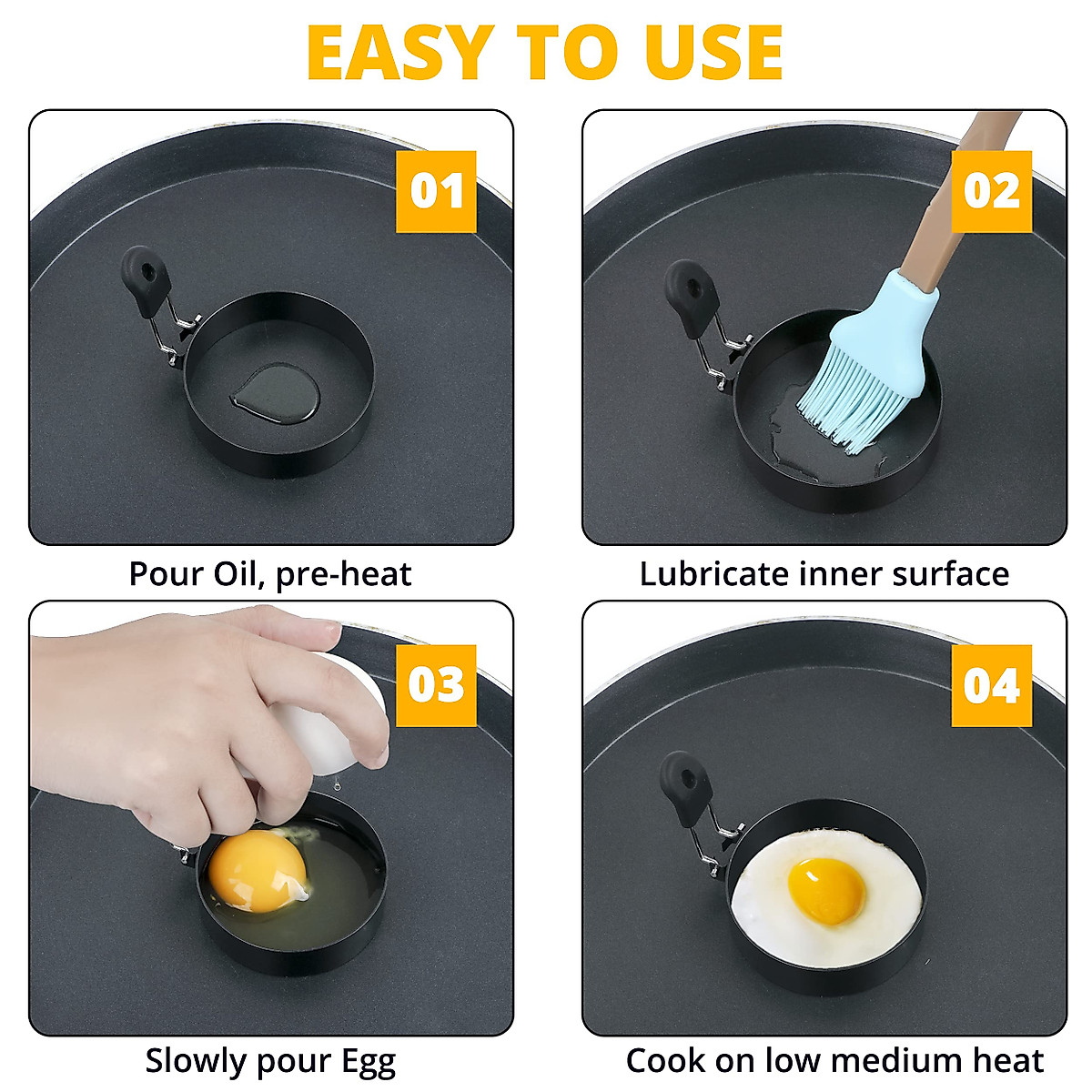 EASY TO USE

01

Pour Oil, pre-heat

02

Lubricate inner surface

03

Slowly pour Egg

04

Cook on low medium heat