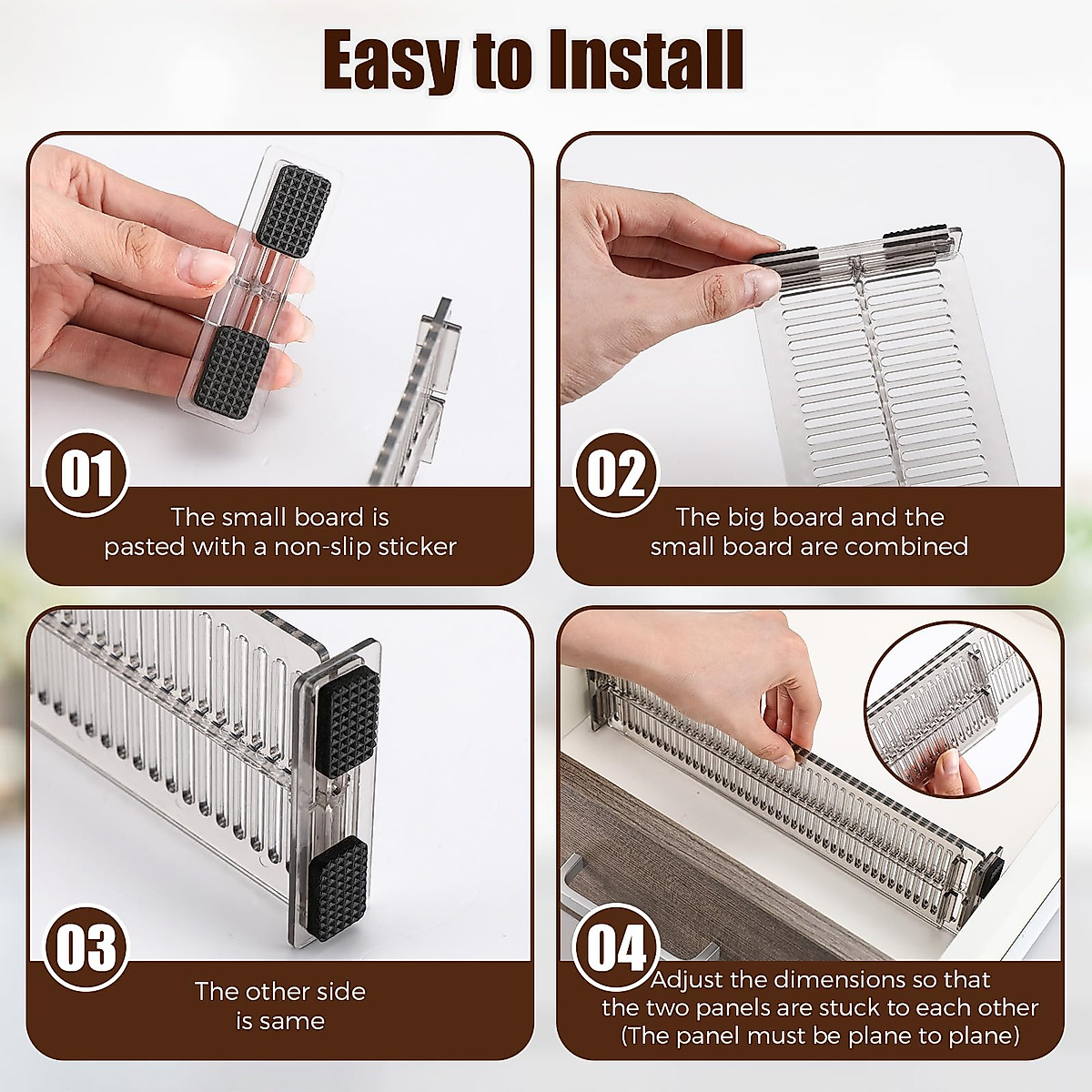 Easy to Install

01
The small board is pasted with a non-slip sticker

02
The big board and the small board are combined

03
The other side is same

04
Adjust the dimensions so that the two panels are stuck to each other (The panel must be plane to plane)