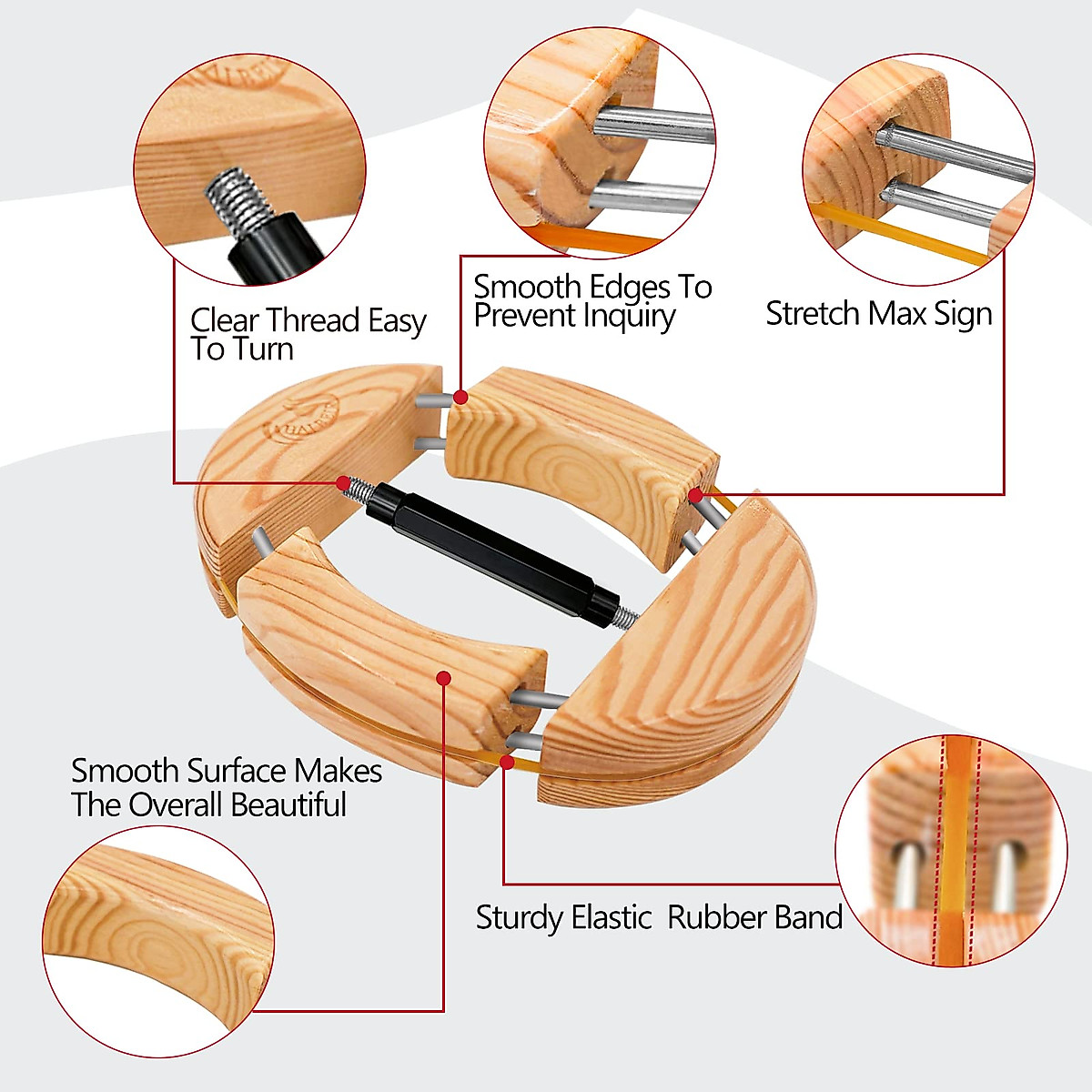 Clear Thread Easy To Turn

Smooth Edges To Prevent Inquiry

Stretch Max Sign

Smooth Surface Makes The Overall Beautiful

Sturdy Elastic  Rubber Band