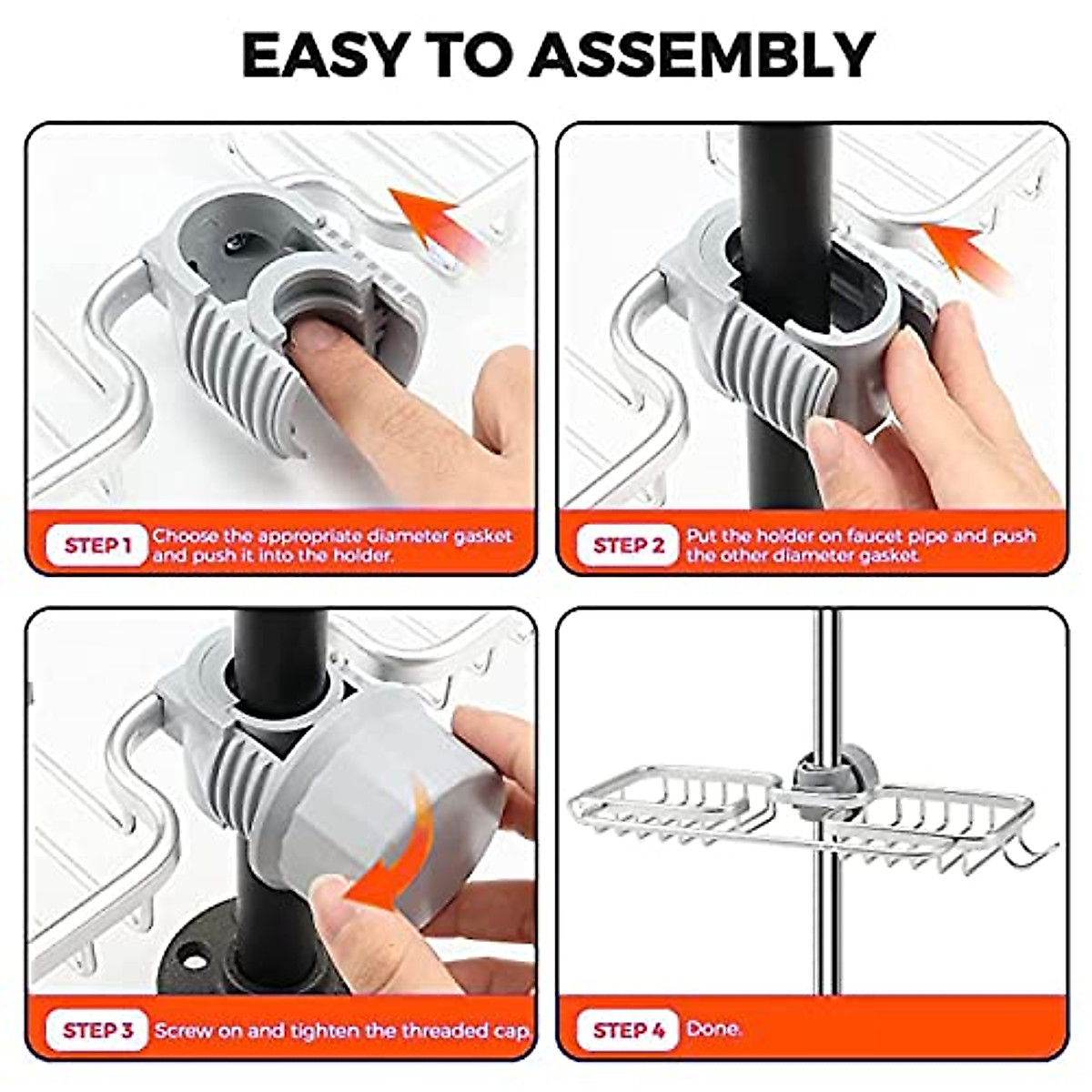 EASY TO ASSEMBLY

STEP 1 Choose the appropriate diameter gasket and push it into the holder.

STEP 2 Put the holder on faucet pipe and push the other diameter gasket.

STEP 3 Screw on and tighten the threaded cap.

STEP 4 Done.