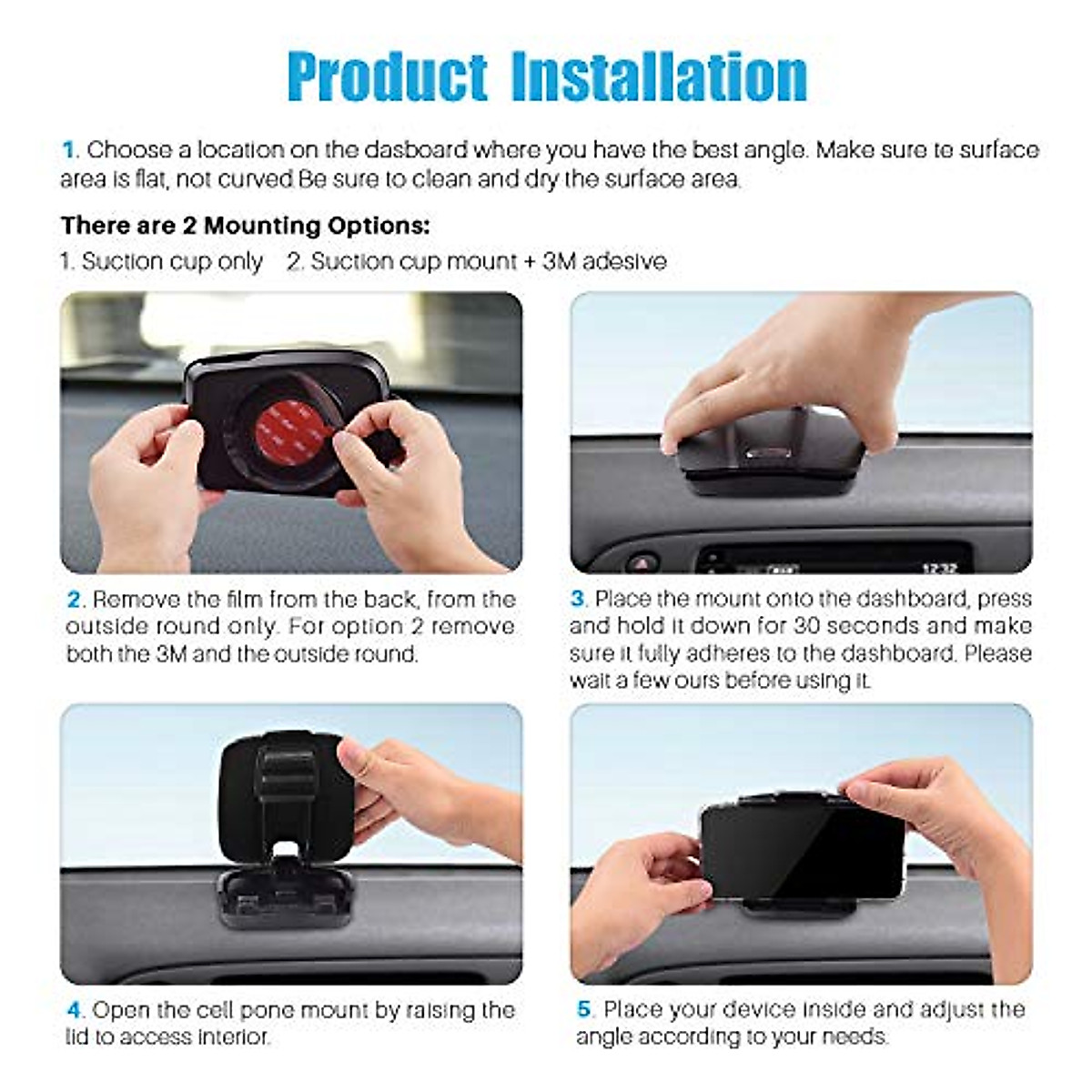 Product Installation

1. Choose a location on the dasboard where you have the best angle. Make sure to surface area is flat, not curved Be sure to clean and dry the surface area.

There are 2 Mounting Options:
1. Suction cup only 2. Suction cup mount + 3M adesive

12:32

2. Remove the film from the back, from the outside round only. For option 2 remove both the 3M and the outside round.

3. Place the mount onto the dashboard, press and hold it down for 30 seconds and make sure it fully adheres to the dashboard. Please wait a few ours before using it.

4. Open the cell pone mount by raising the lid to access interior.

5. Place your device inside and adjust the angle according to your needs.