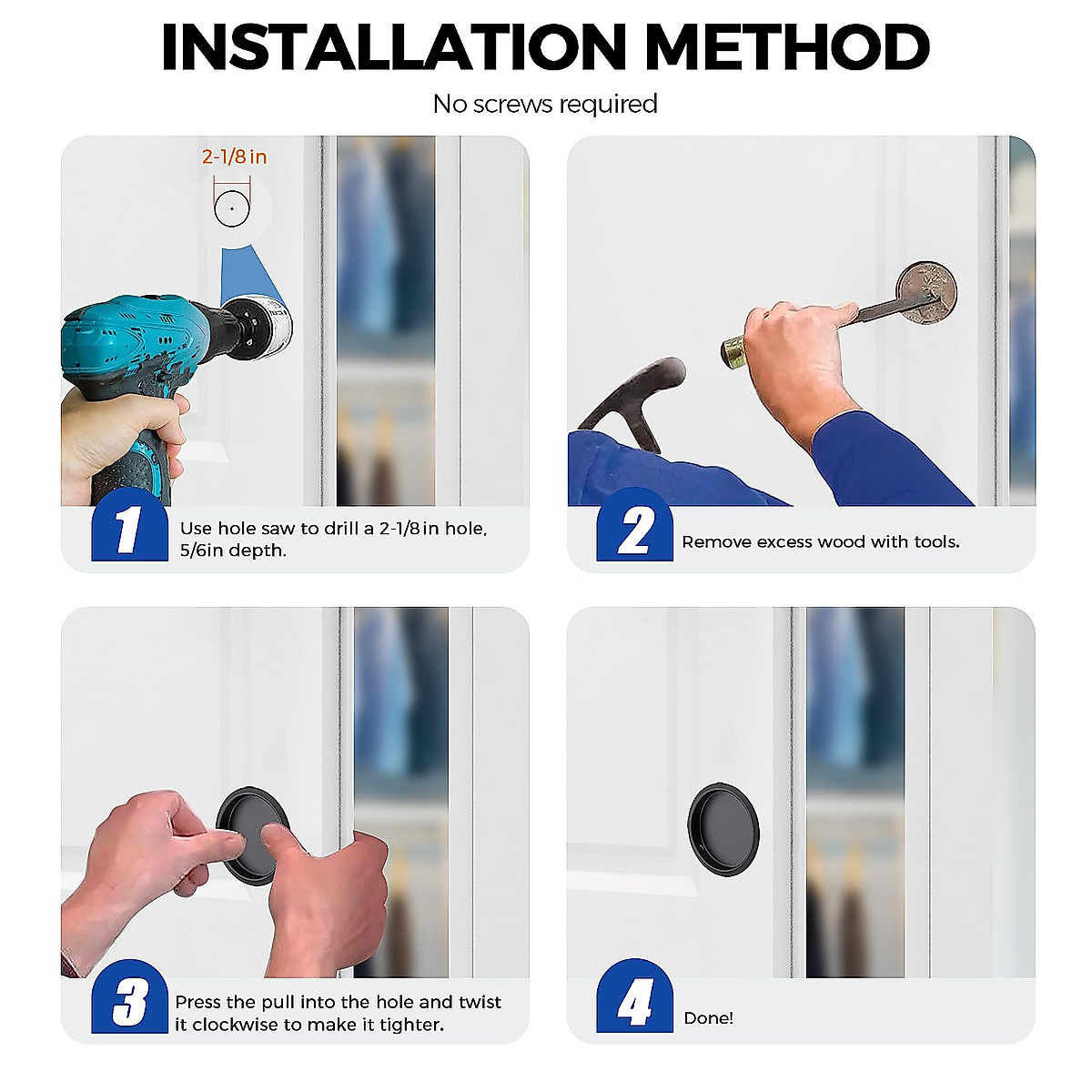 INSTALLATION METHOD

No screws required

2-1/8 in

1 Use hole saw to drill a 2-1/8 in hole, 5/6in depth.

2 Remove excess wood with tools.

3 Press the pull into the hole and twist it clockwise to make it tighter.

4 Done!