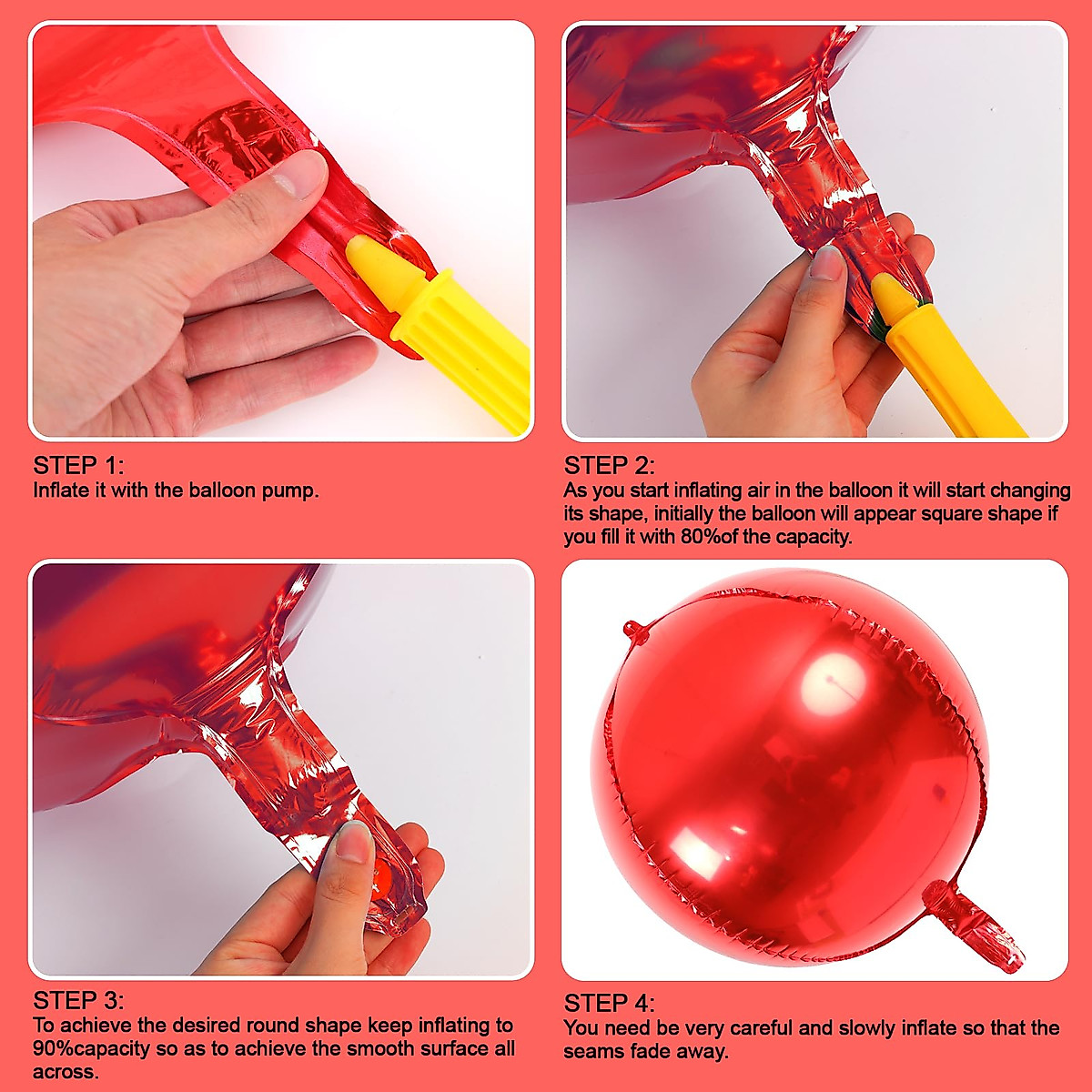 STEP 1:
Inflate it with the balloon pump.

STEP 2:
As you start inflating air in the balloon it will start changing its shape, initially the balloon will appear square shape if you fill it with 80%of the capacity.

STEP 3:
To achieve the desired round shape keep inflating to 90%capacity so as to achieve the smooth surface all across.

STEP 4:
You need be very careful and slowly inflate so that the seams fade away.