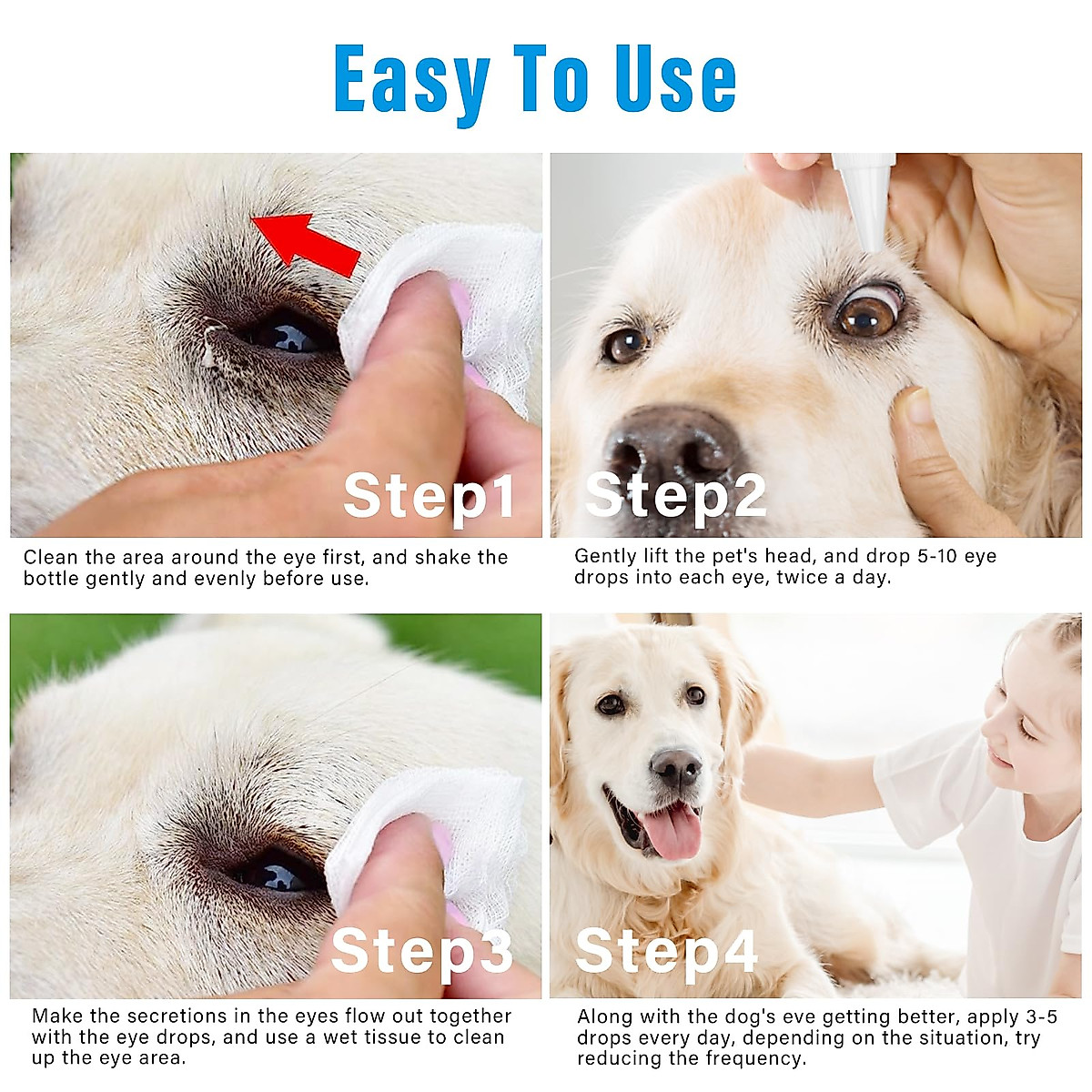 Easy To Use

Step1

Clean the area around the eye first, and shake the bottle gently and evenly before use.

Step2

Gently lift the pet's head, and drop 5-10 eye drops into each eye, twice a day.

Step3

Make the secretions in the eyes flow out together with the eye drops, and use a wet tissue to clean up the eye area.

Step4

Along with the dog's eve getting better, apply 3-5 drops every day, depending on the situation, try reducing the frequency.