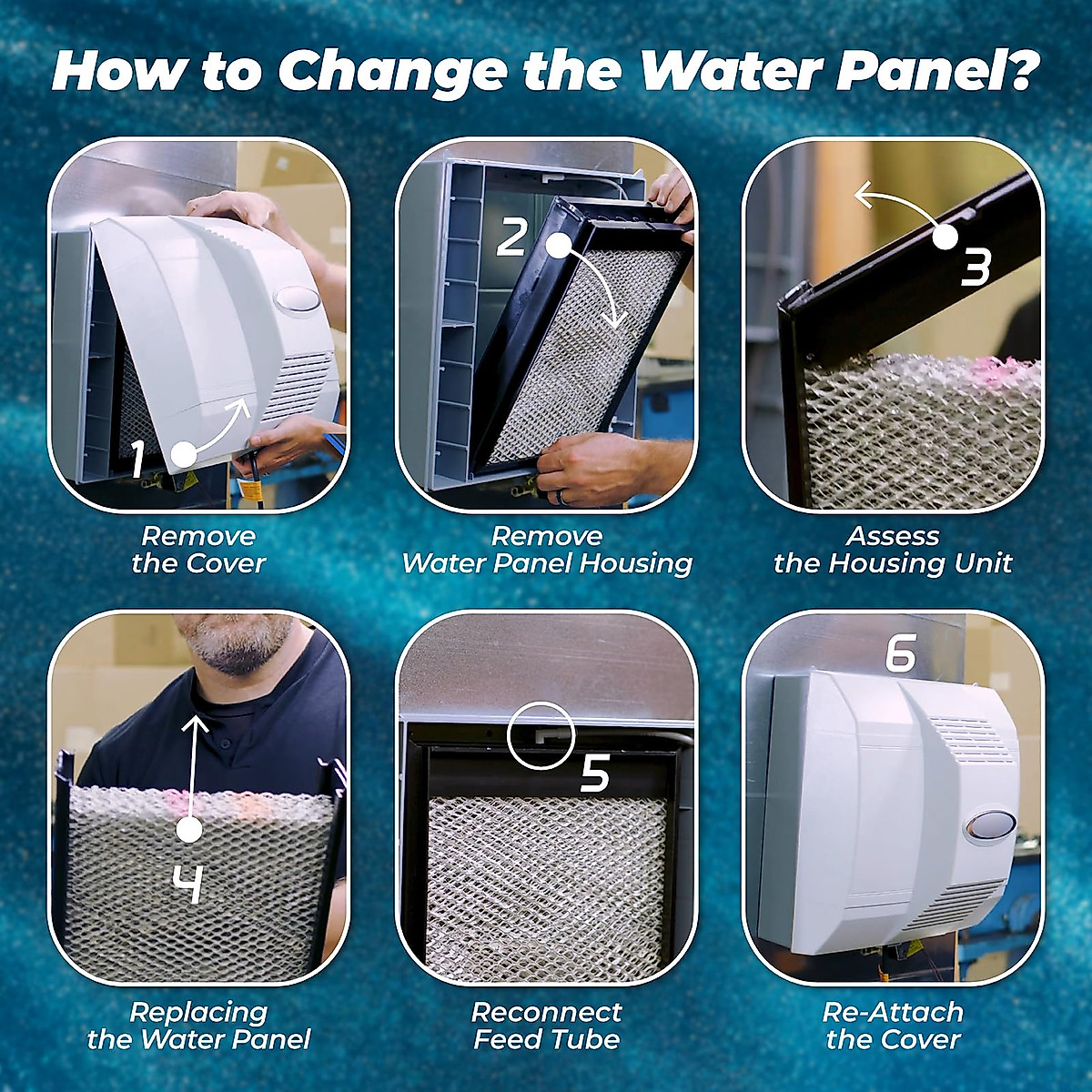 How to Change the Water Panel?

1
Remove the Cover

2
Remove Water Panel Housing

3
Assess the Housing Unit

4
Replacing the Water Panel

5
Reconnect Feed Tube

6
Re-Attach the Cover