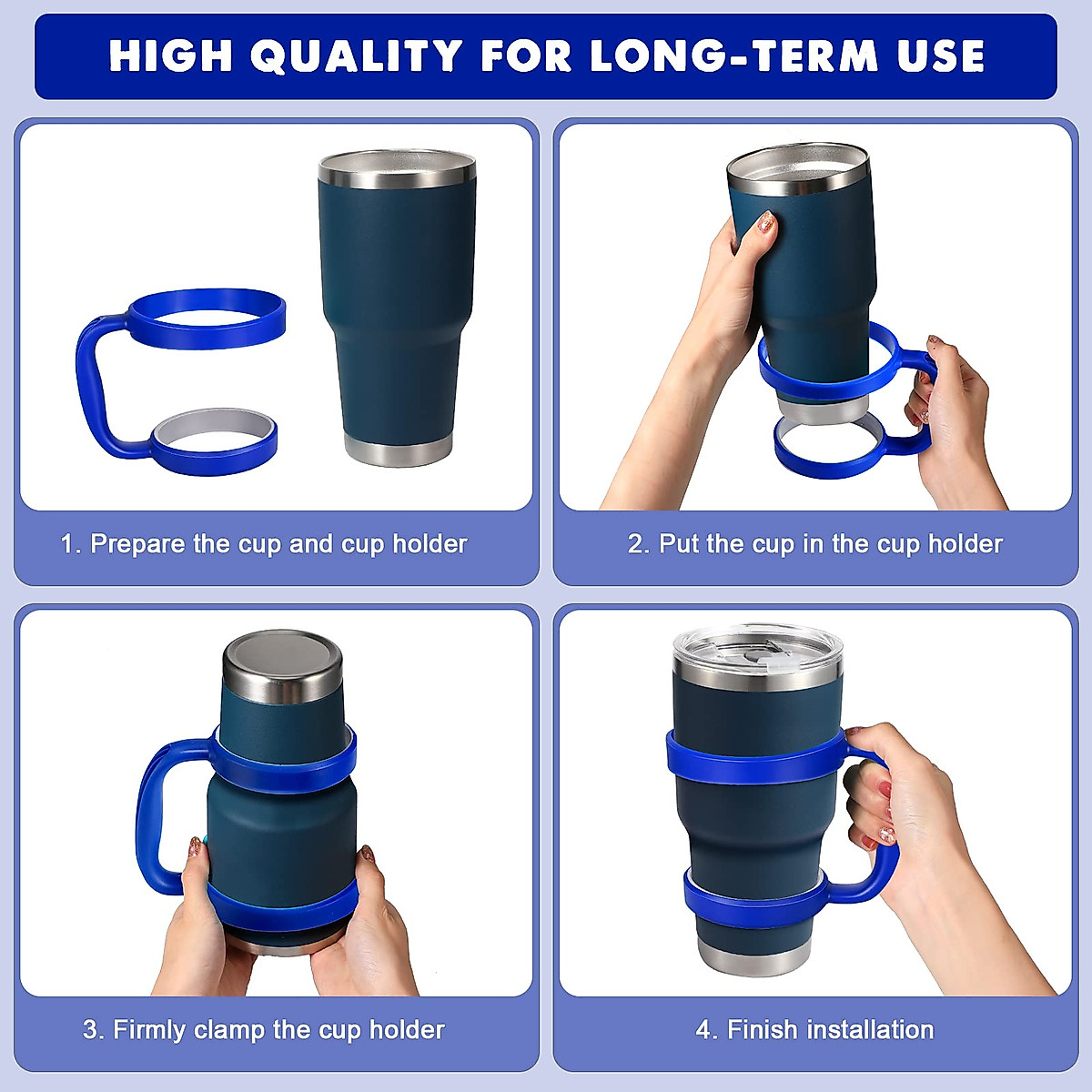 HIGH QUALITY FOR LONG-TERM USE

1. Prepare the cup and cup holder

2. Put the cup in the cup holder

3. Firmly clamp the cup holder

4. Finish installation