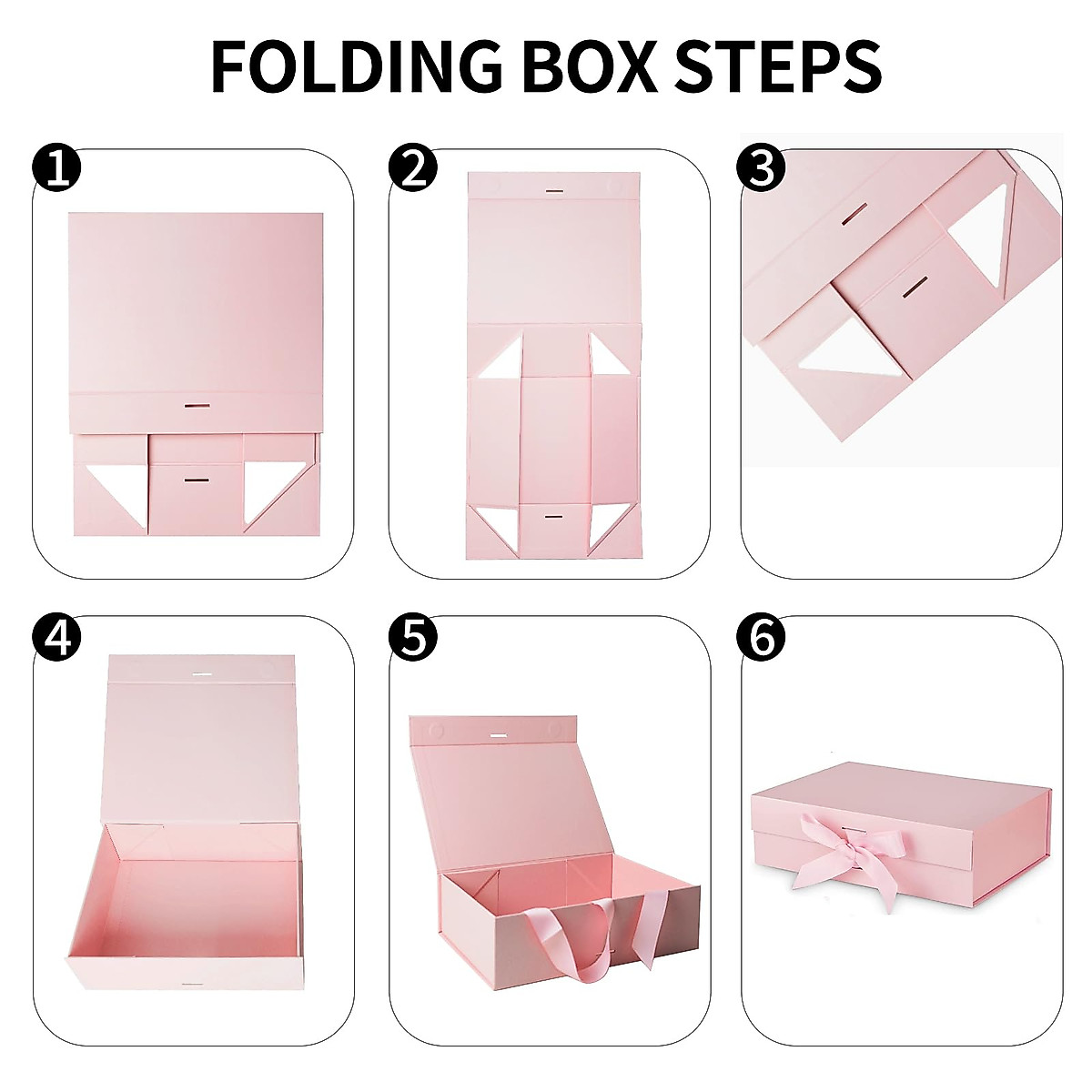 FOLDING BOX STEPS

1

2

3

4

5

6