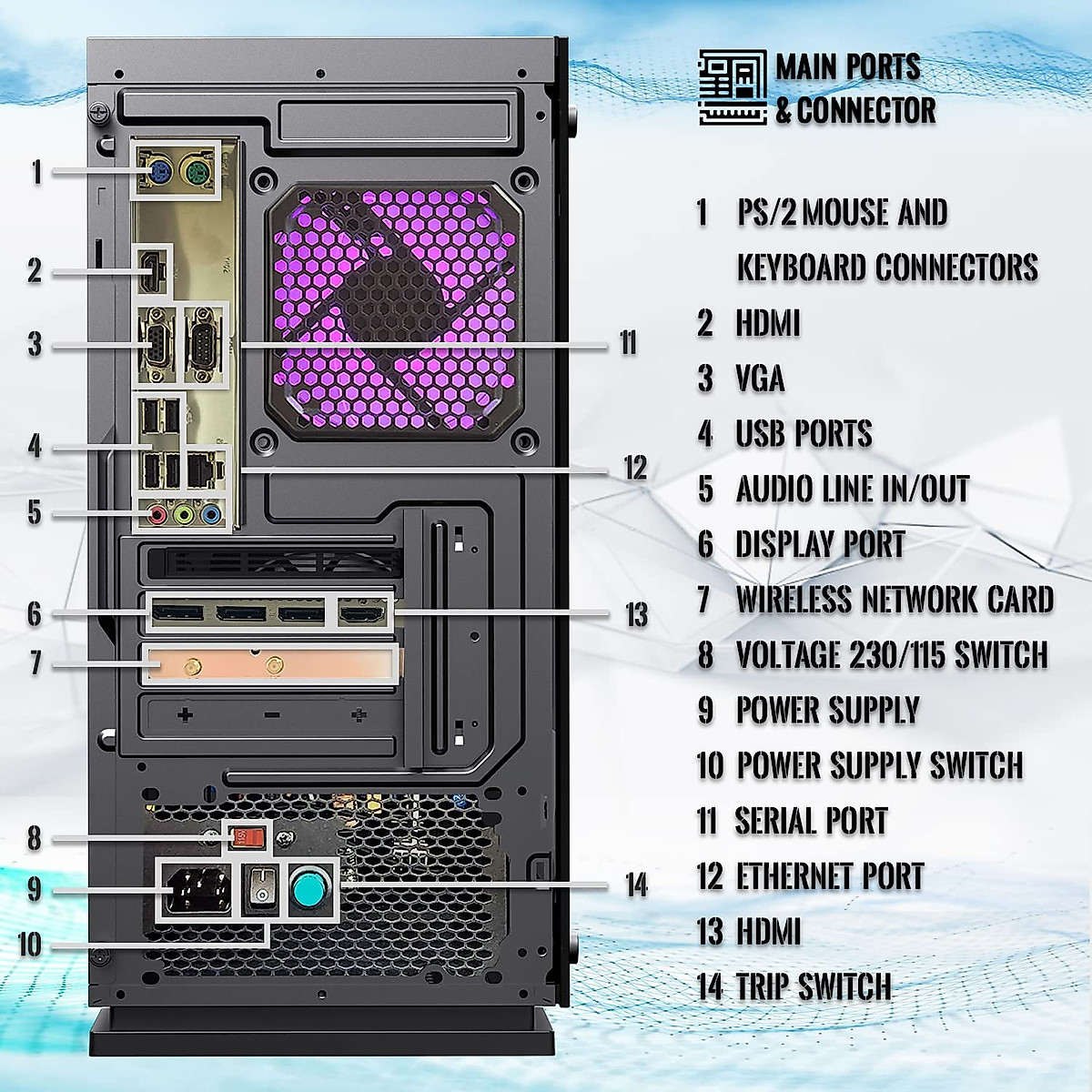 1

2

3

4

5

6

7

8

9

10

11

12

13

14

MAIN PORTS & CONNECTOR

1 PS/2 MOUSE AND KEYBOARD CONNECTORS
2 HDMI
3 VGA
4 USB PORTS
5 AUDIO LINE IN/OUT
6 DISPLAY PORT
7 WIRELESS NETWORK CARD
8 VOLTAGE 230/115 SWITCH
9 POWER SUPPLY
10 POWER SUPPLY SWITCH
11 SERIAL PORT
12 ETHERNET PORT
13 HDMI
14 TRIP SWITCH