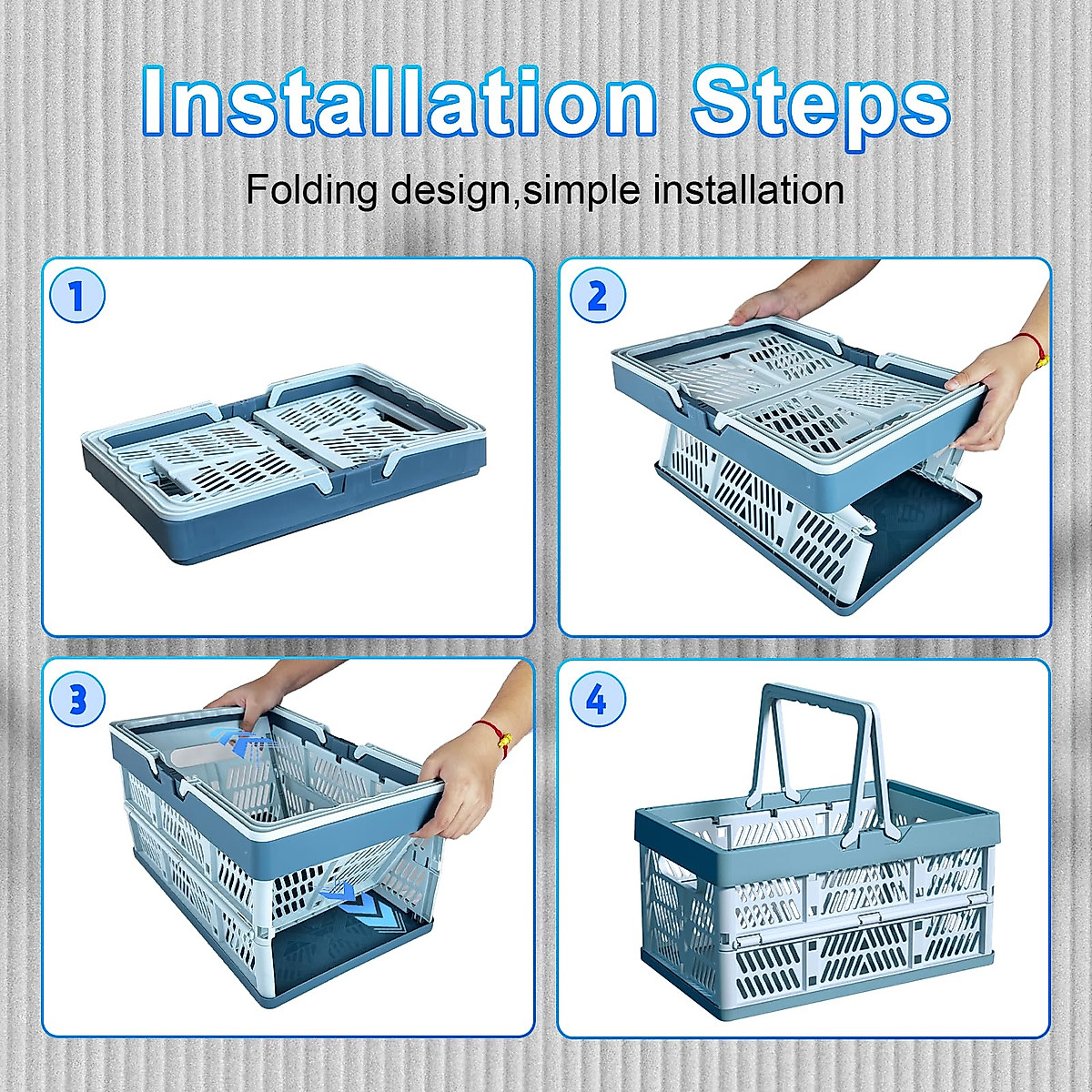 Installation Steps

Folding design,simple installation

1

2

3

4