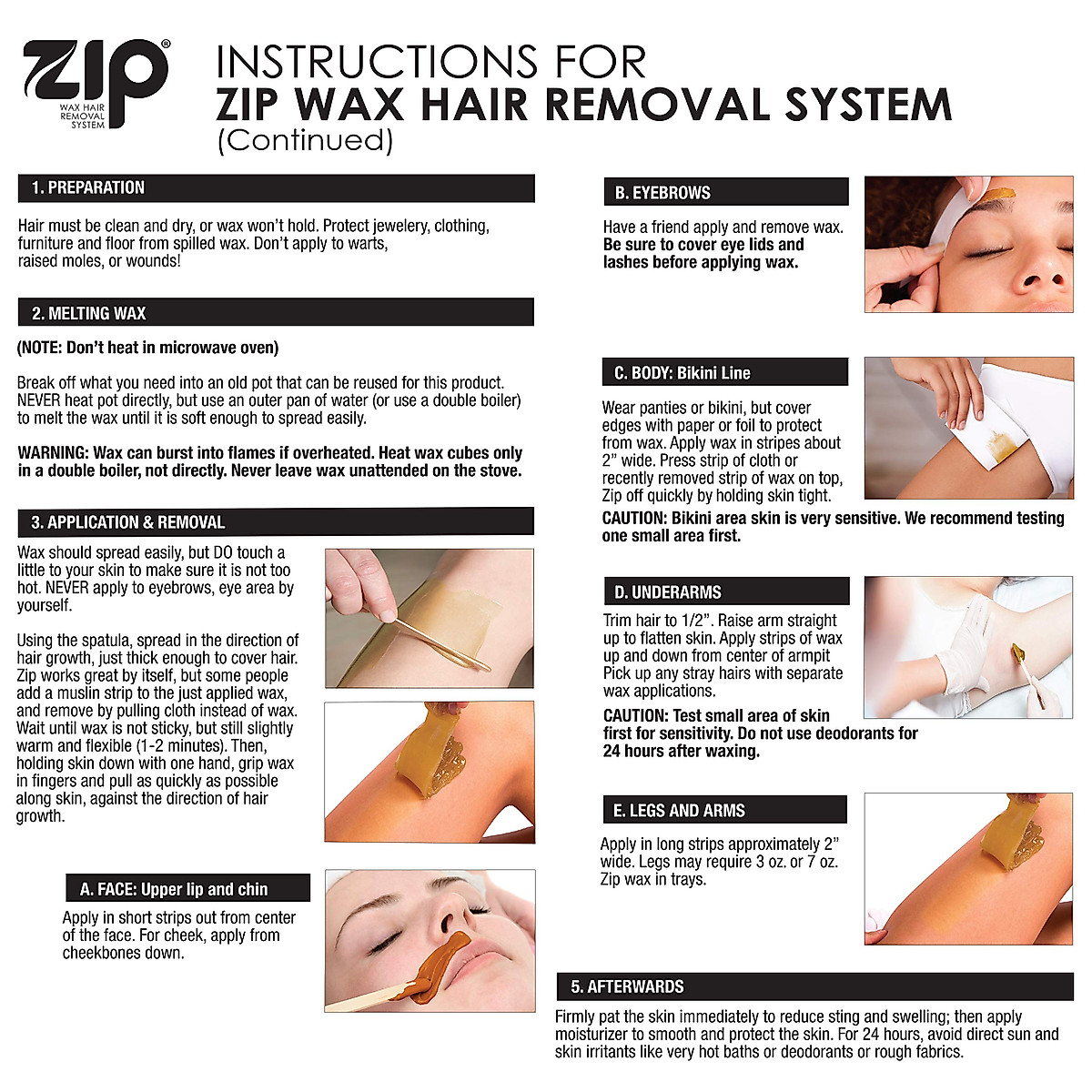 zip®
WAX HAIR REMOVAL SYSTEM

INSTRUCTIONS FOR
ZIP WAX HAIR REMOVAL SYSTEM
(Continued)

1. PREPARATION

Hair must be clean and dry, or wax won't hold. Protect jewelery, clothing, furniture and floor from spilled wax. Don't apply to warts, raised moles, or wounds!

2. MELTING WAX

(NOTE: Don't heat in microwave oven)

Break off what you need into an old pot that can be reused for this product. NEVER heat pot directly, but use an outer pan of water (or use a double boiler) to melt the wax until it is soft enough to spread easily.

WARNING: Wax can burst into flames if overheated. Heat wax cubes only in a double boiler, not directly. Never leave wax unattended on the stove.

3. APPLICATION & REMOVAL

Wax should spread easily, but DO touch a little to your skin to make sure it is not too hot. NEVER apply to eyebrows, eye area by yourself.

Using the spatula, spread in the direction of hair growth, just thick enough to cover hair. Zip works great by itself, but some people add a muslin strip to the just applied wax, and remove by pulling cloth instead of wax. Wait until wax is not sticky, but still slightly warm and flexible (1-2 minutes). Then, holding skin down with one hand, grip wax in fingers and pull as quickly as possible along skin, against the direction of hair growth.

A. FACE: Upper lip and chin

Apply in short strips out from center of the face. For cheek, apply from cheekbones down.

B. EYEBROWS

Have a friend apply and remove wax. Be sure to cover eye lids and lashes before applying wax.

C. BODY: Bikini Line

Wear panties or bikini, but cover edges with paper or foil to protect from wax. Apply wax in stripes about 2" wide. Press strip of cloth or recently removed strip of wax on top, Zip off quickly by holding skin tight.
CAUTION: Bikini area skin is very sensitive. We recommend testing one small area first.

D. UNDERARMS

Trim hair to 1/2". Raise arm straight up to flatten skin. Apply strips of wax up and down from center of armpit Pick up any stray hairs with separate wax applications.

CAUTION: Test small area of skin first for sensitivity. Do not use deodorants for 24 hours after waxing.

E. LEGS AND ARMS

Apply in long strips approximately 2" wide. Legs may require 3 oz. or 7 oz. Zip wax in trays.

5. AFTERWARDS

Firmly pat the skin immediately to reduce sting and swelling; then apply moisturizer to smooth and protect the skin. For 24 hours, avoid direct sun and skin irritants like very hot baths or deodorants or rough fabrics.