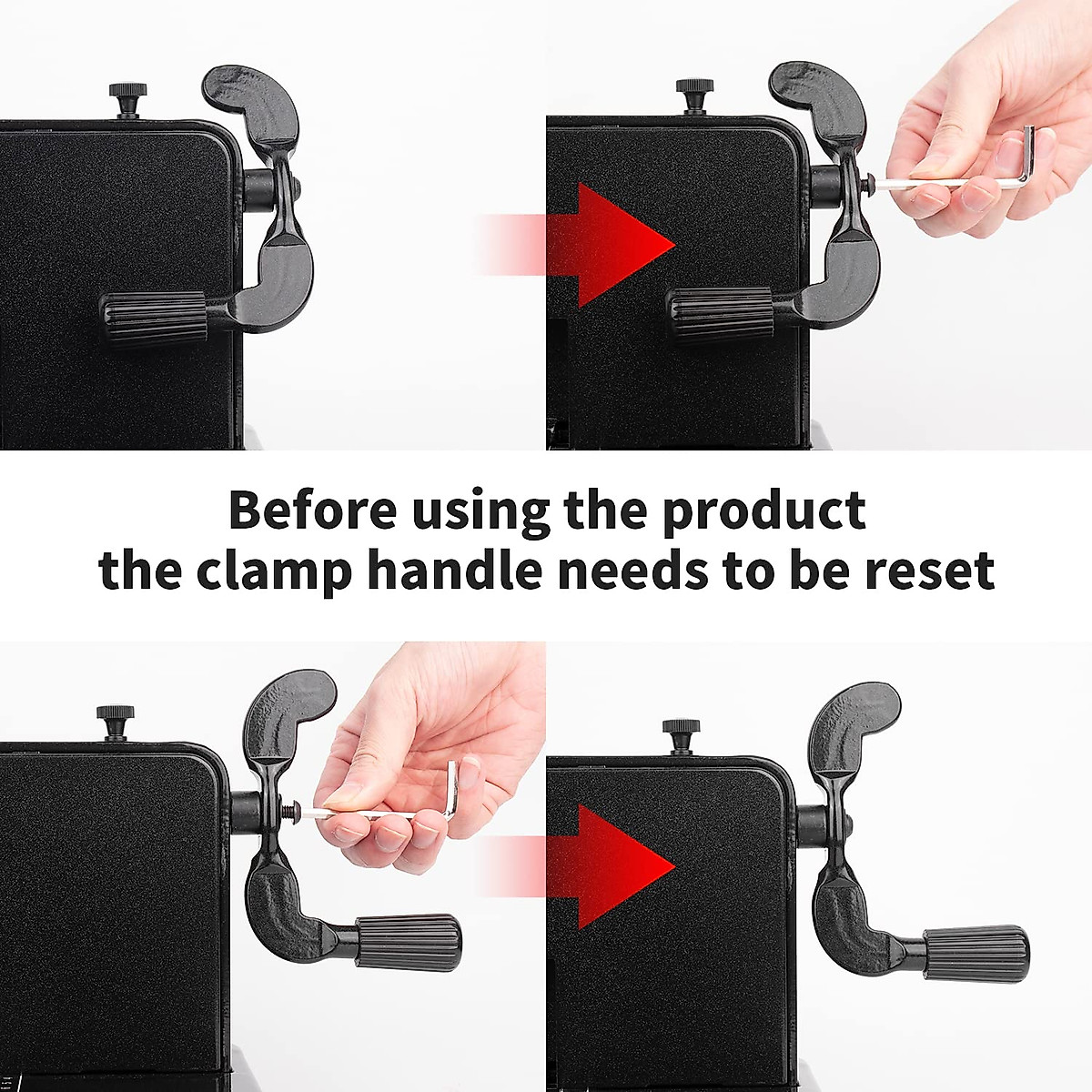 Before using the product
the clamp handle needs to be reset