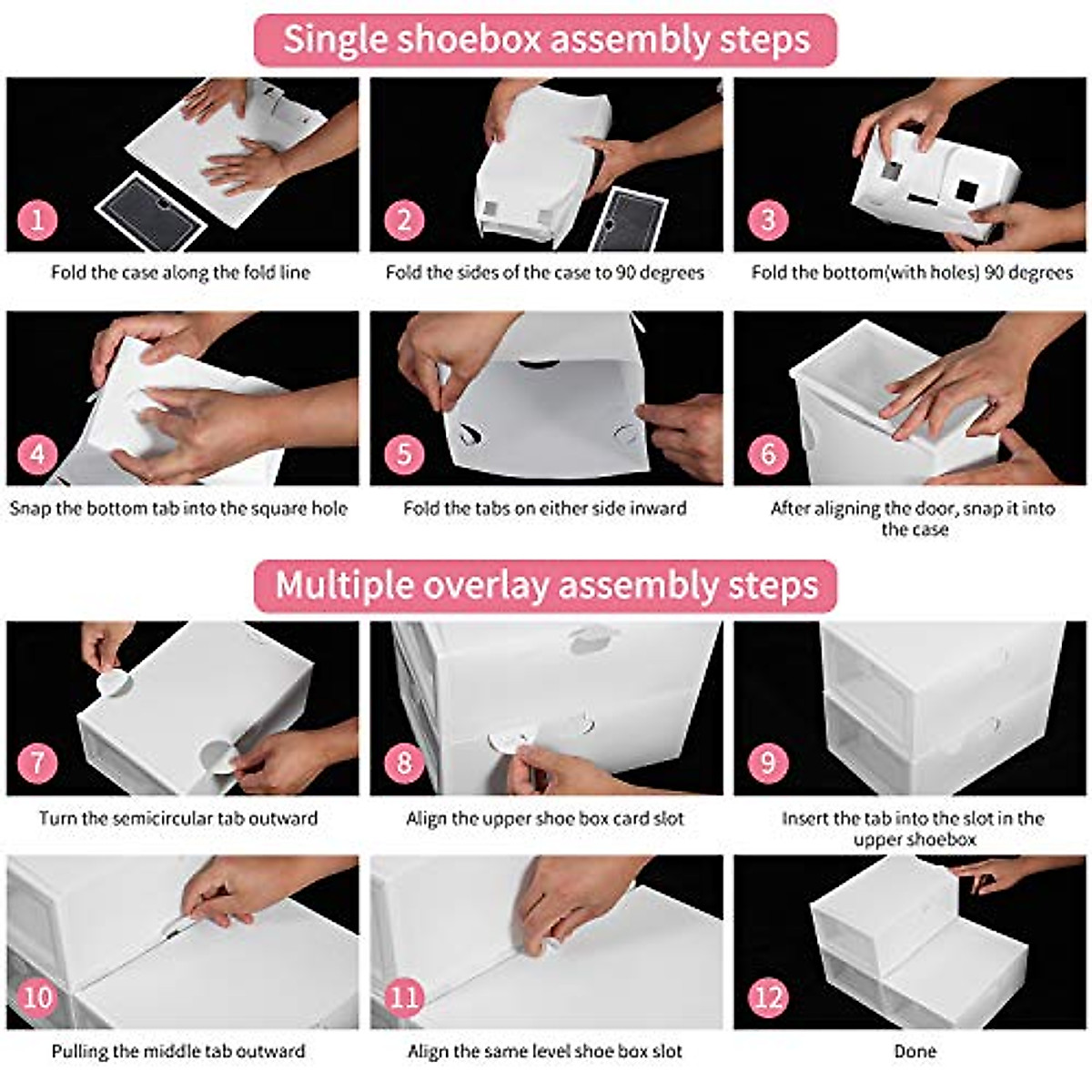 Single shoebox assembly steps

1
Fold the case along the fold line

2
Fold the sides of the case to 90 degrees

3
Fold the bottom(with holes) 90 degrees

4
Snap the bottom tab into the square hole

5
Fold the tabs on either side inward

6
After aligning the door, snap it into the case

Multiple overlay assembly steps

7
Turn the semicircular tab outward

8
Align the upper shoe box card slot

9
Insert the tab into the slot in the upper shoebox

10
Pulling the middle tab outward

11
Align the same level shoe box slot

12
Done